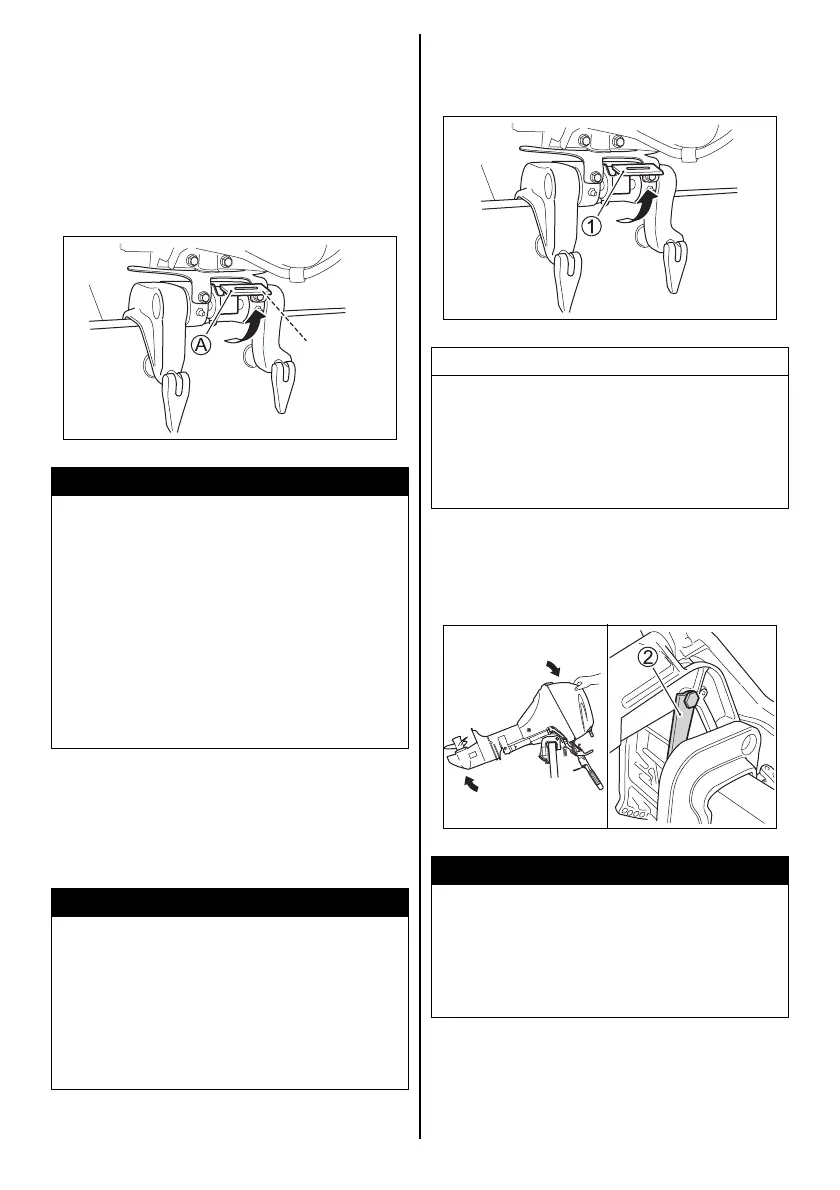 A

①

②