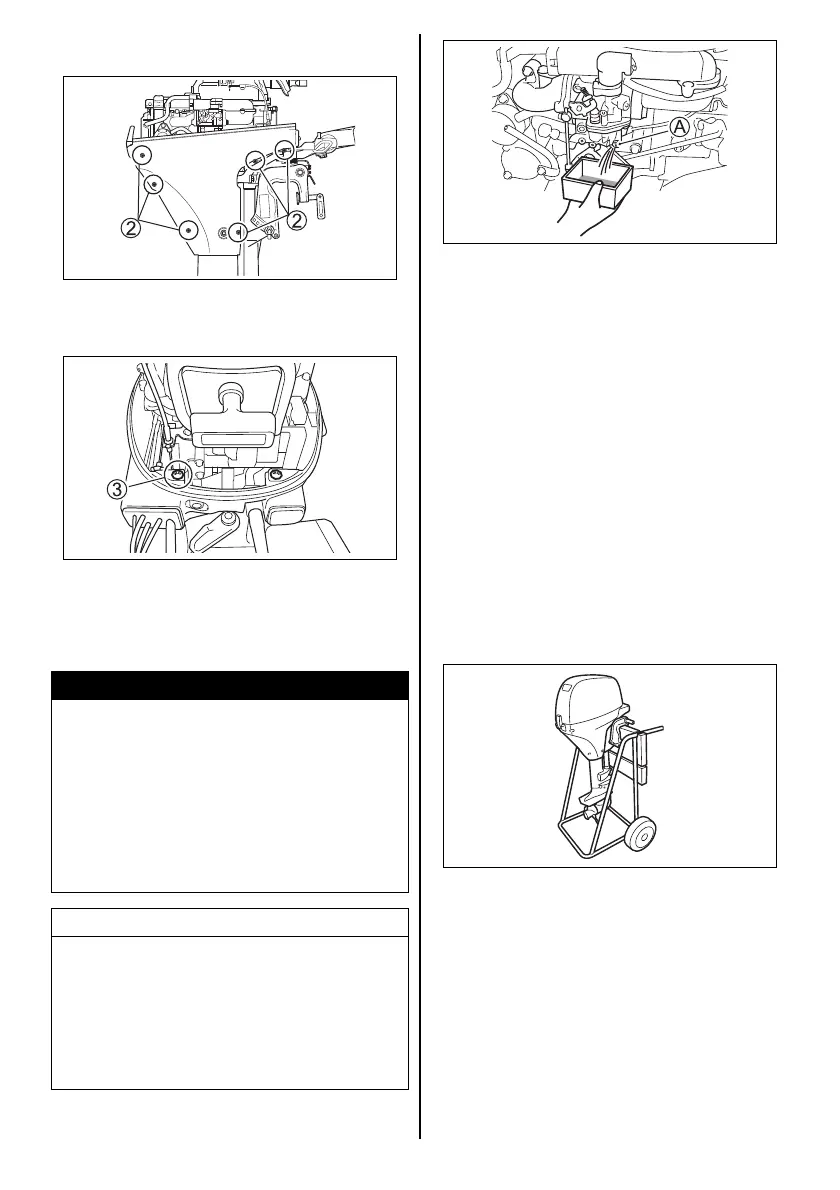 2

2

3

A