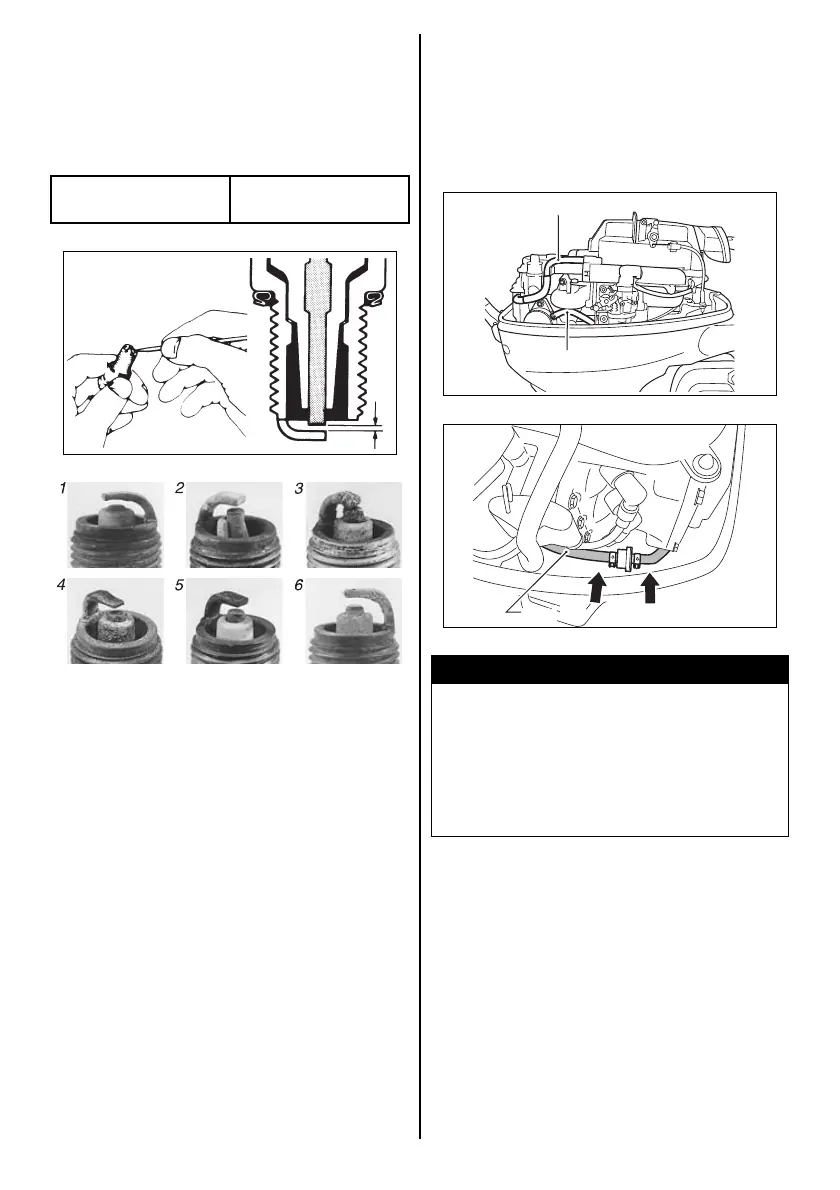 1

2

3

4

5

6