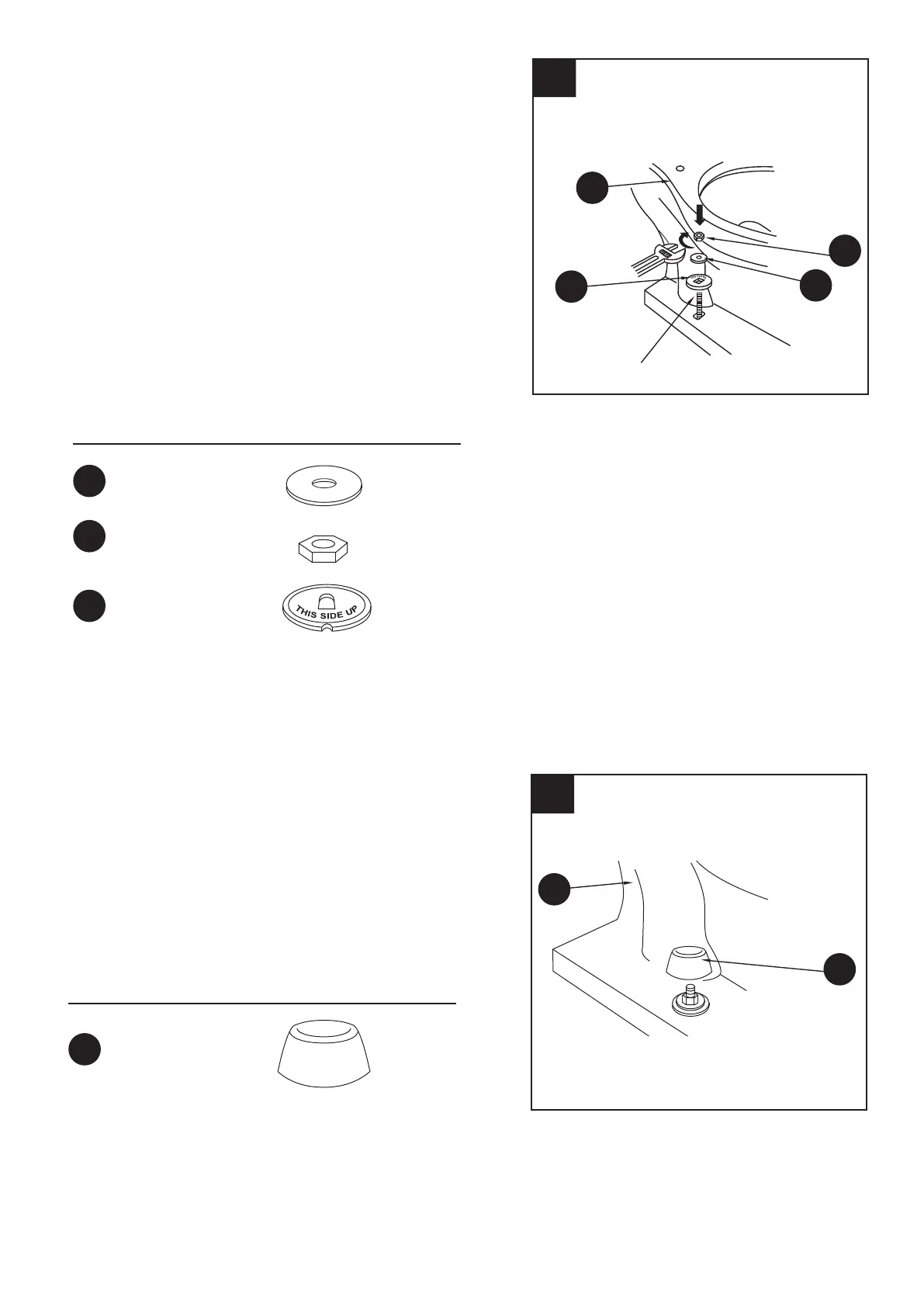 THIS SIDE UP