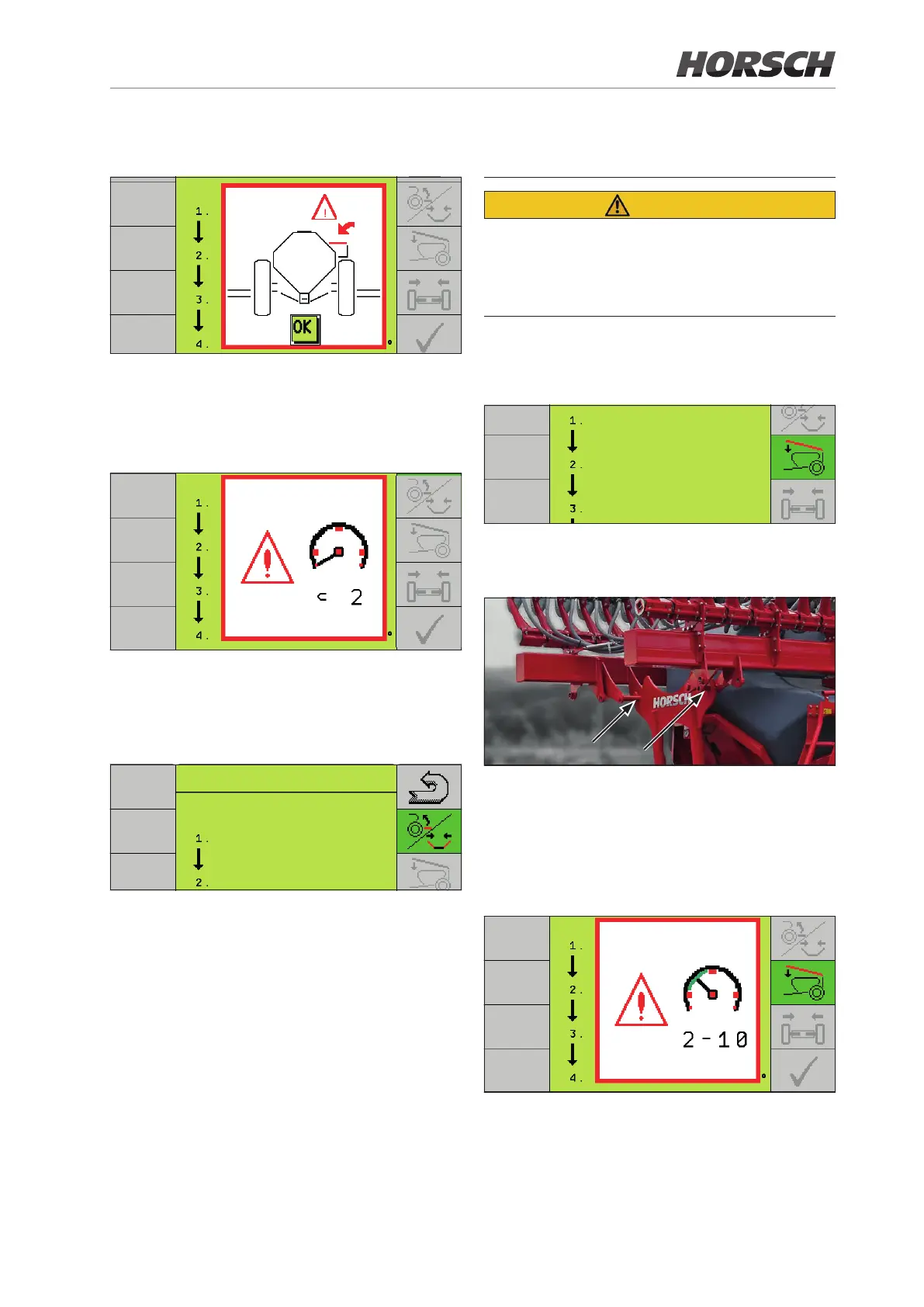 HORSCH

1.
2.
3.
4.
OK

1.
2.
3.
4.
< 2

1.
2.

1.
2.
3.

HORSCH

1.
2.
3.
4.
2 - 10