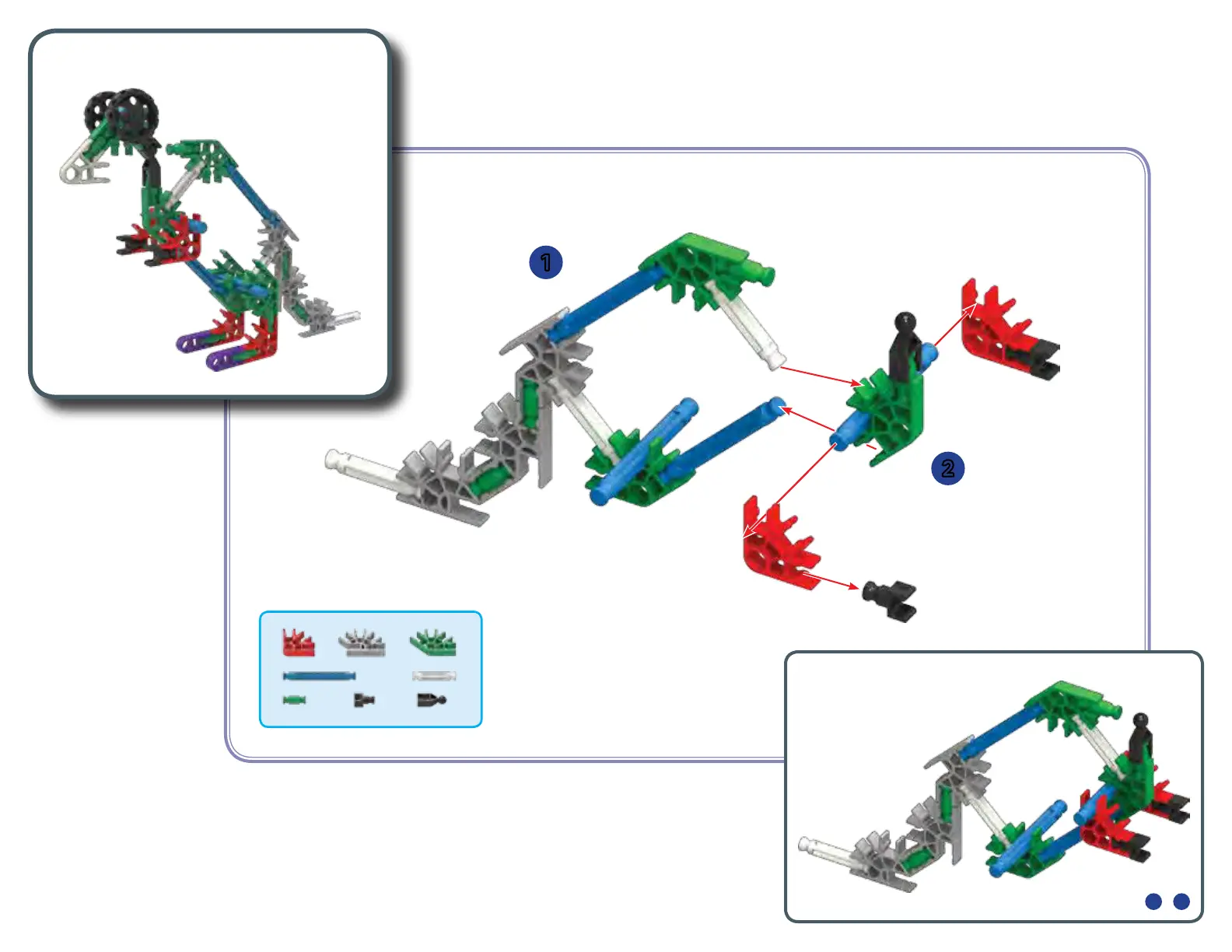 1

2