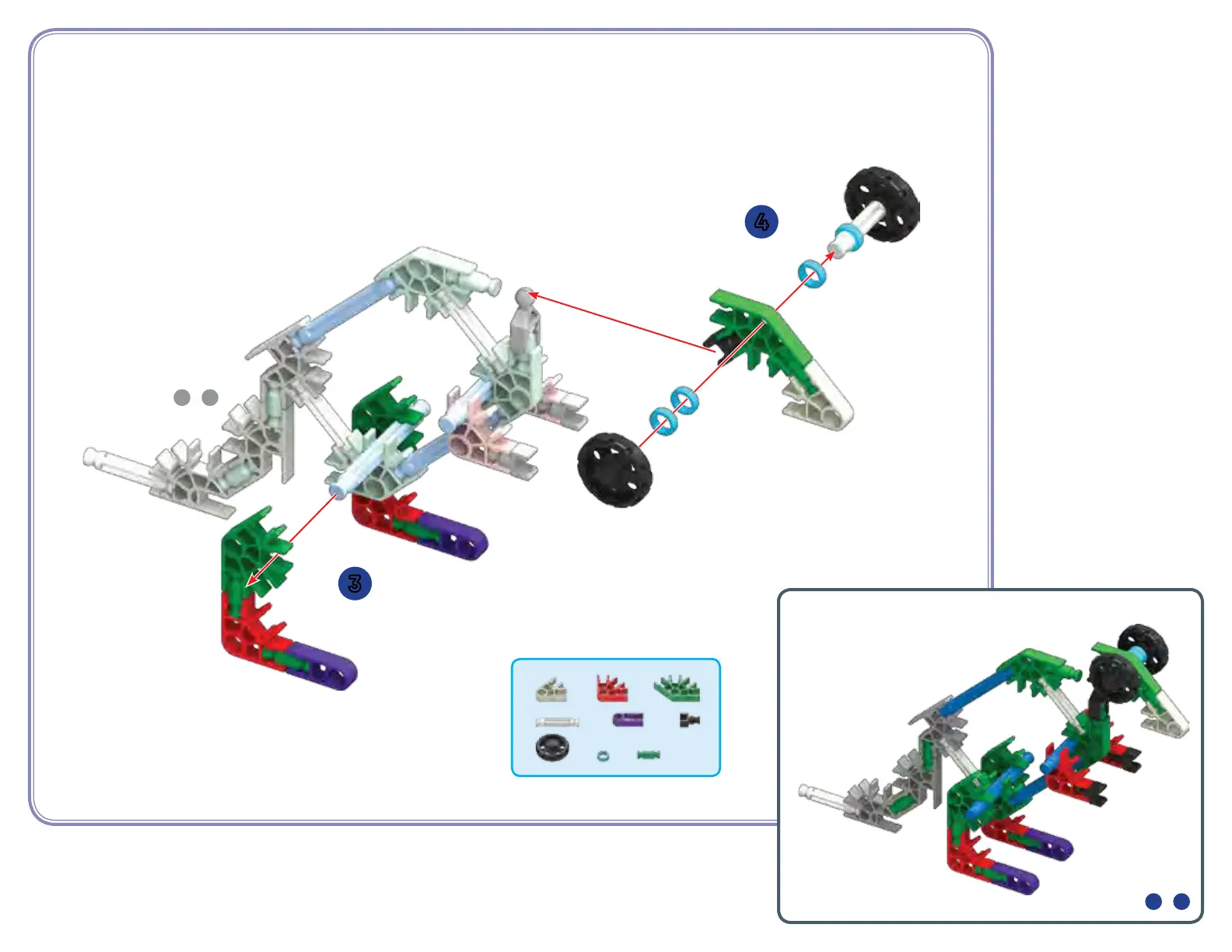 4

3