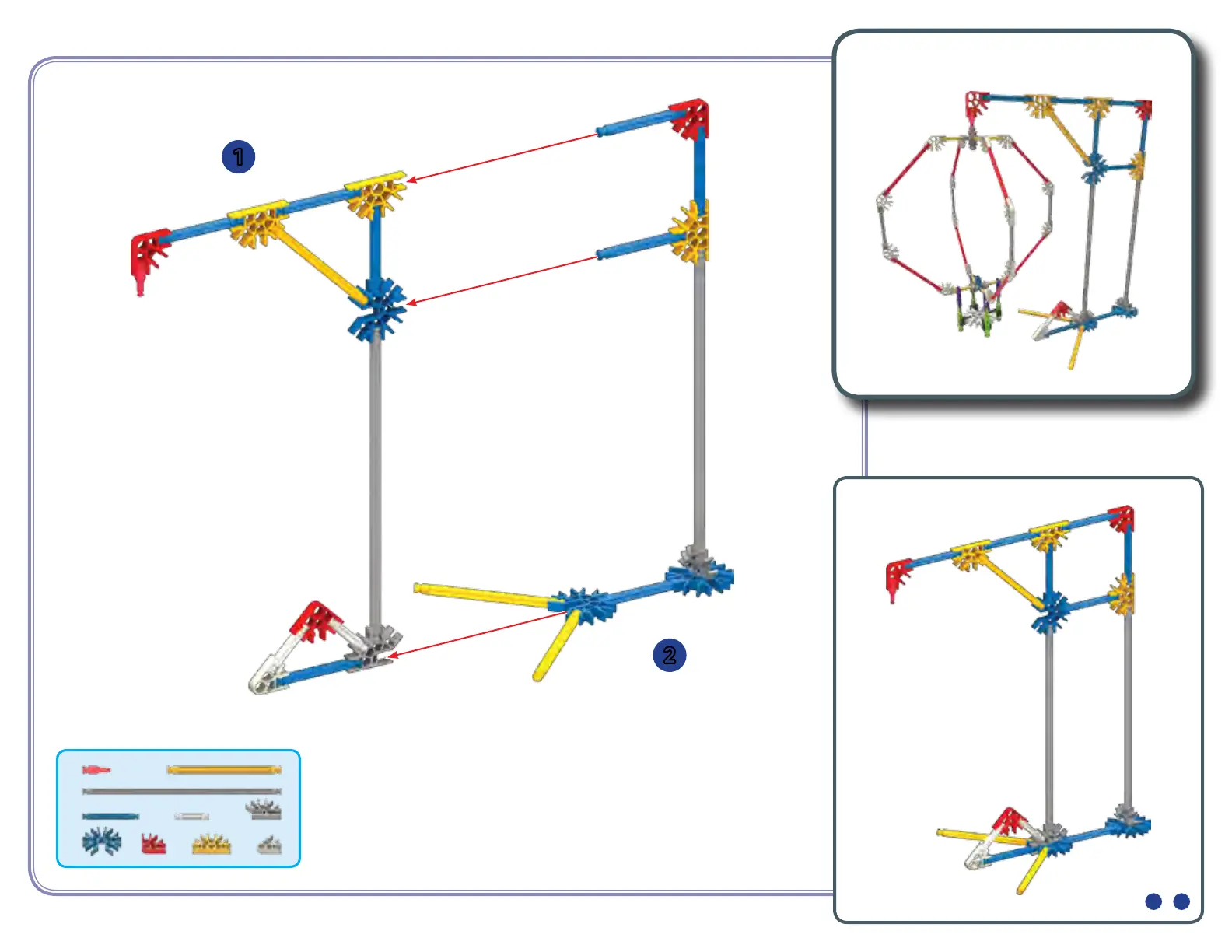 1

2