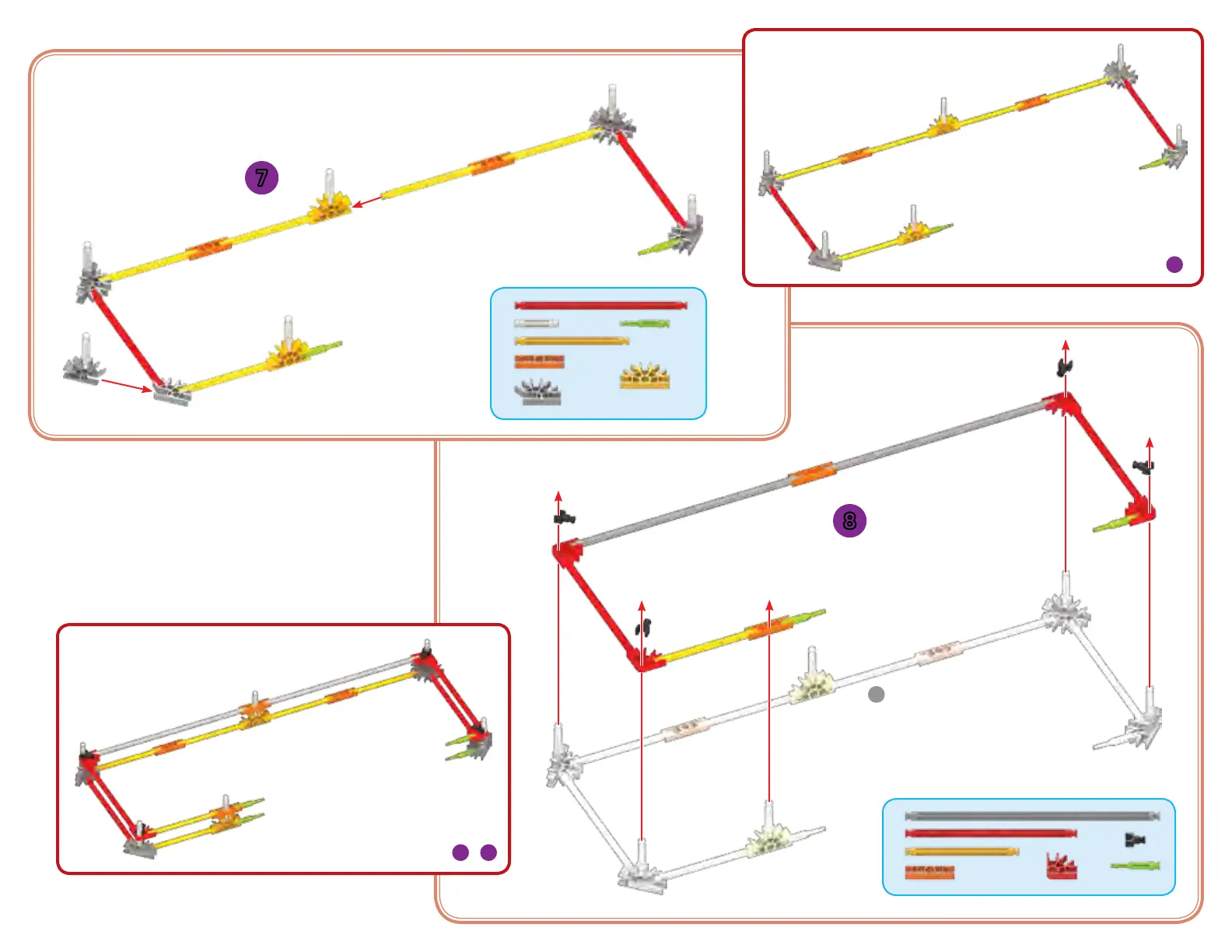 7

8