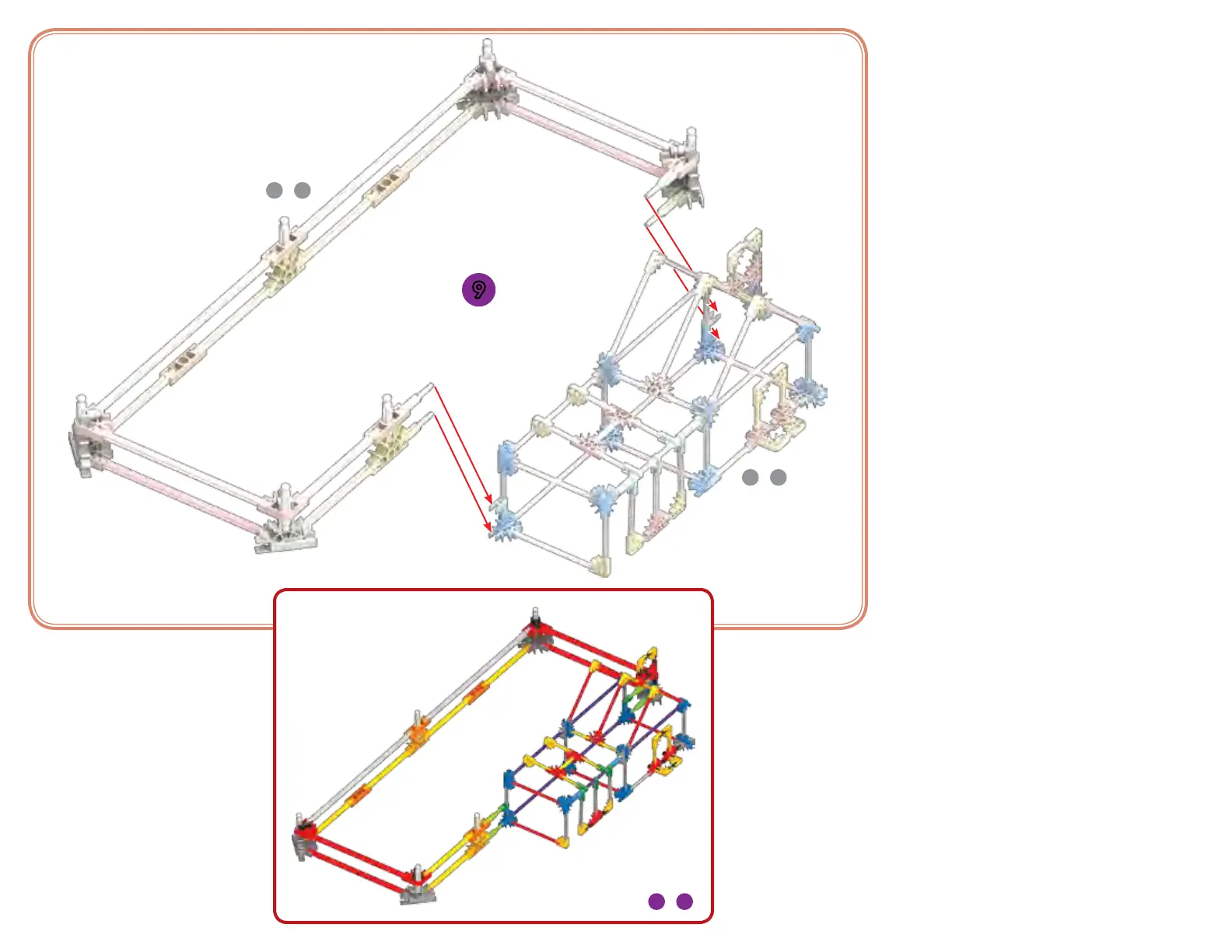 9