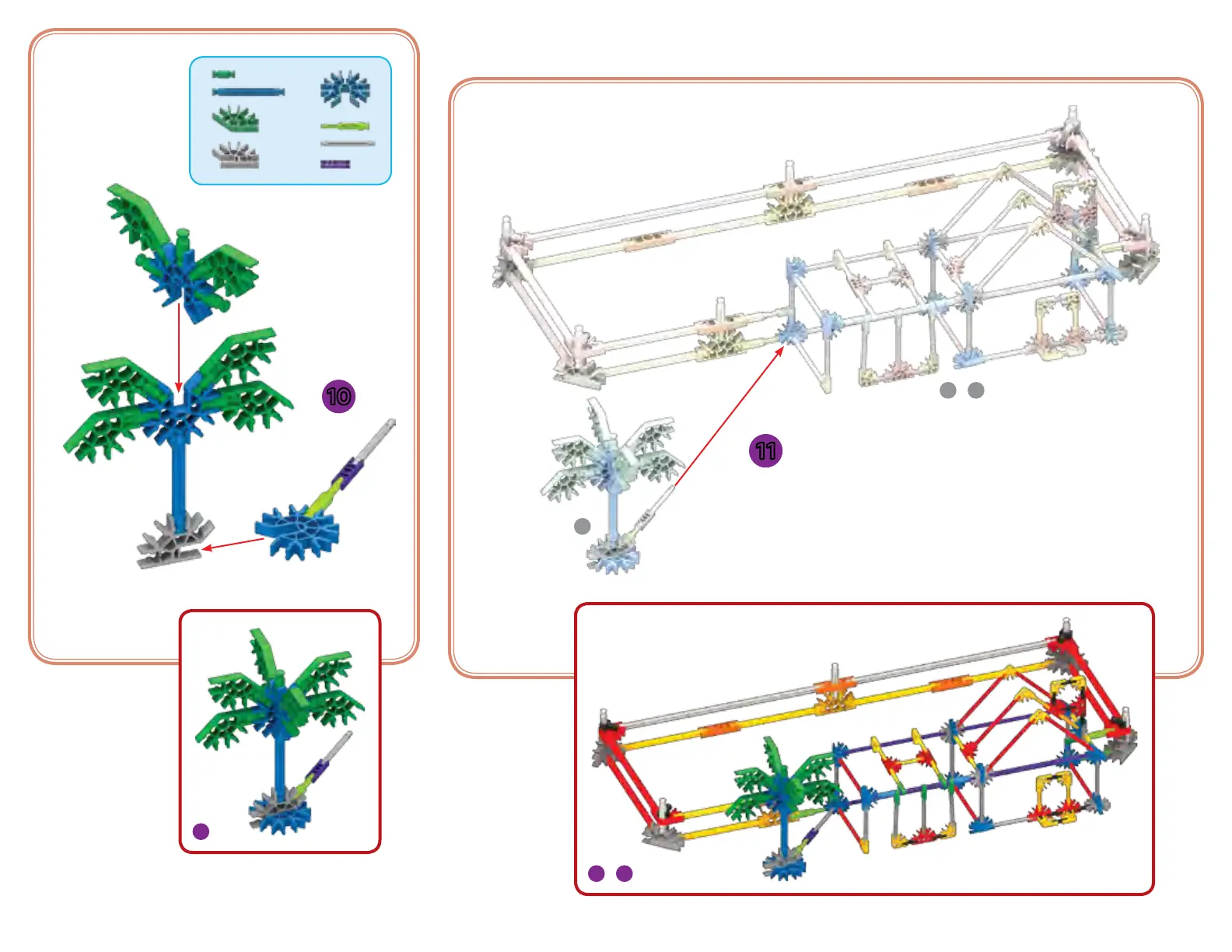 10

11