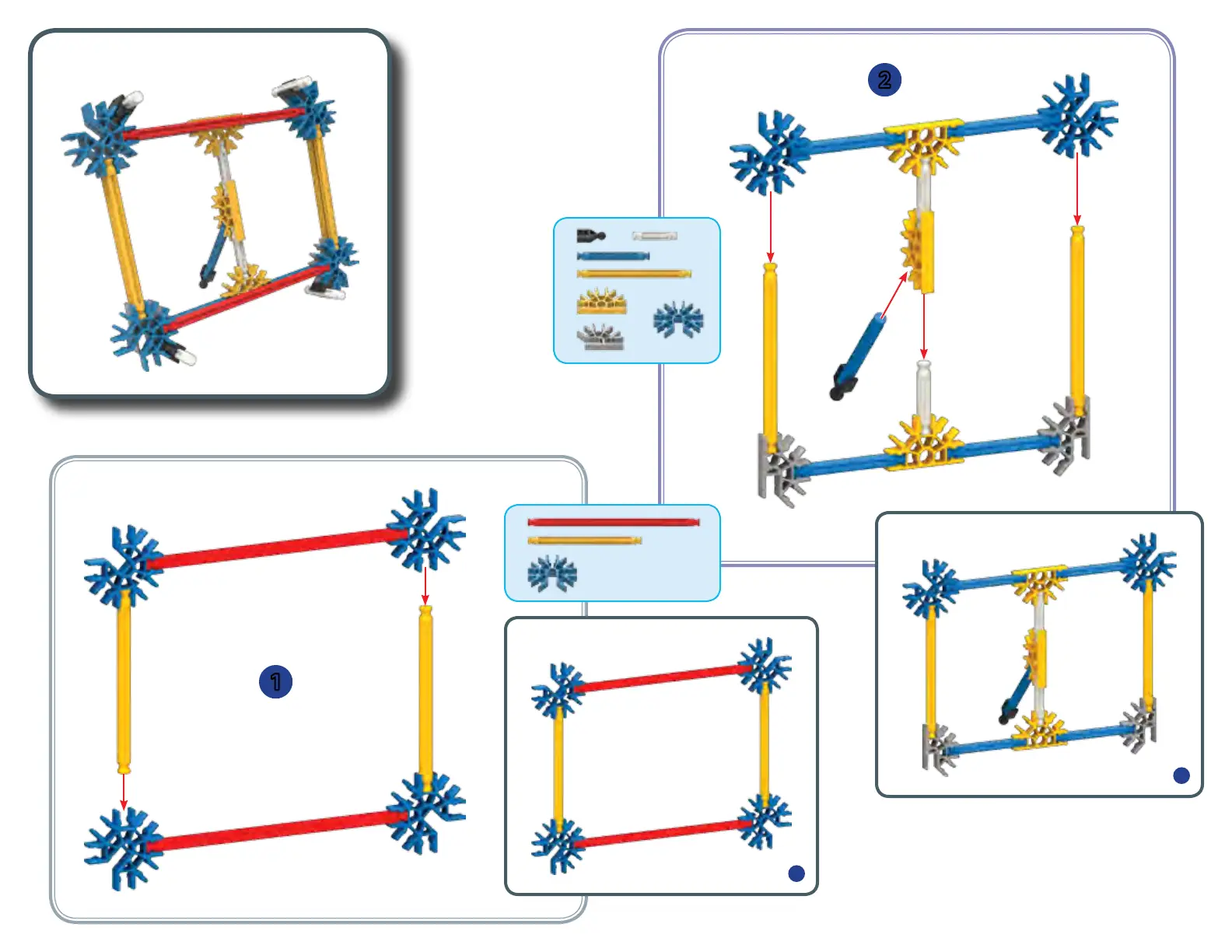 2

1