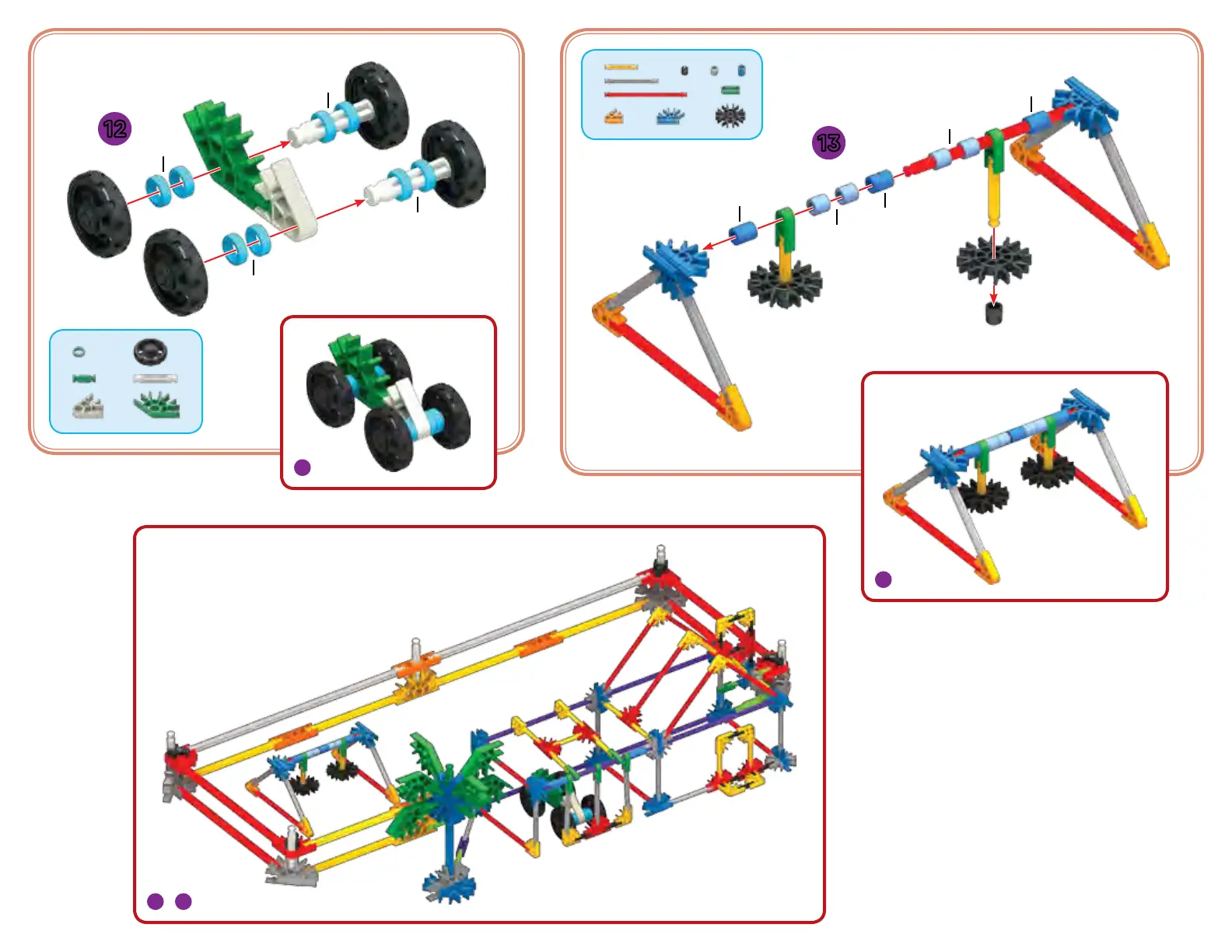 12

13