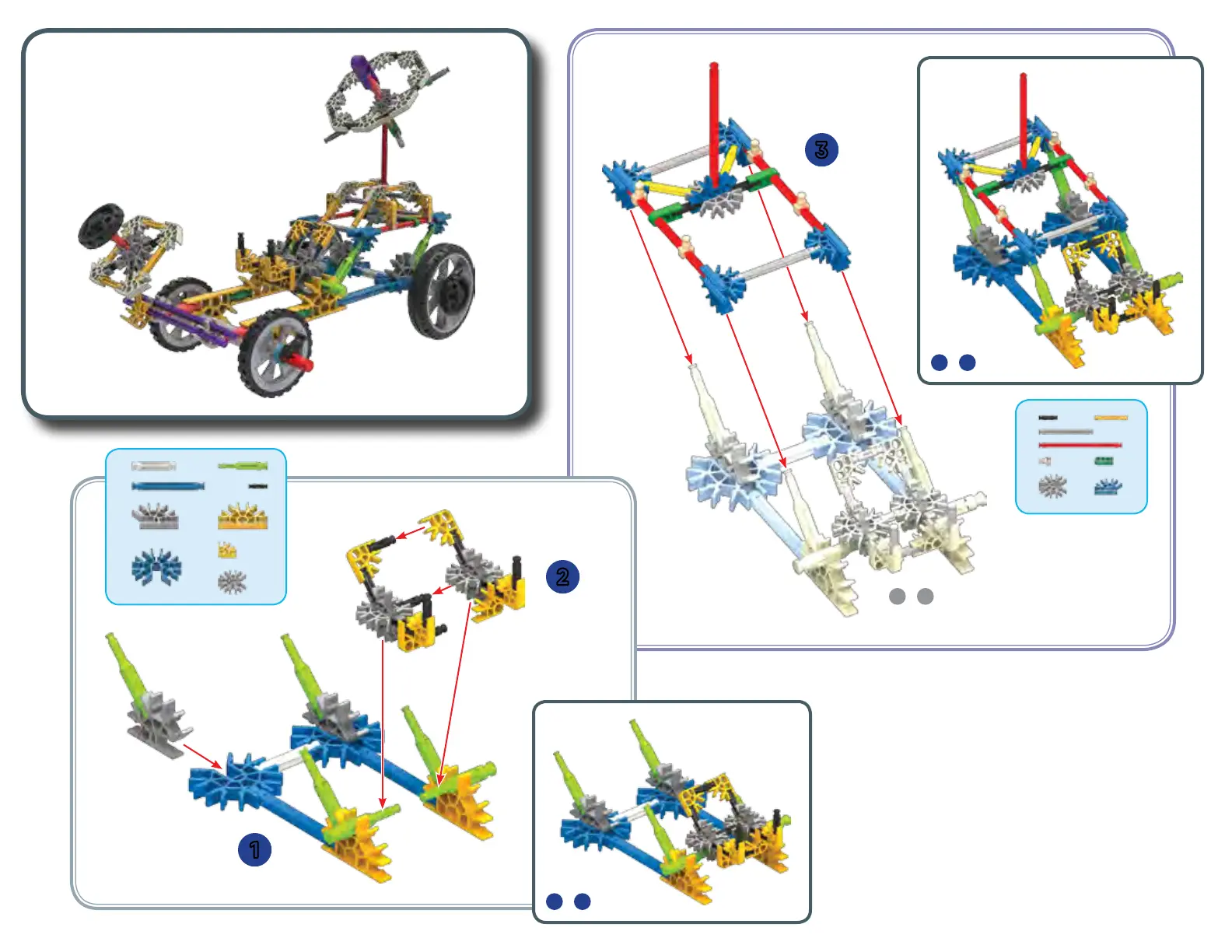 3

2

1