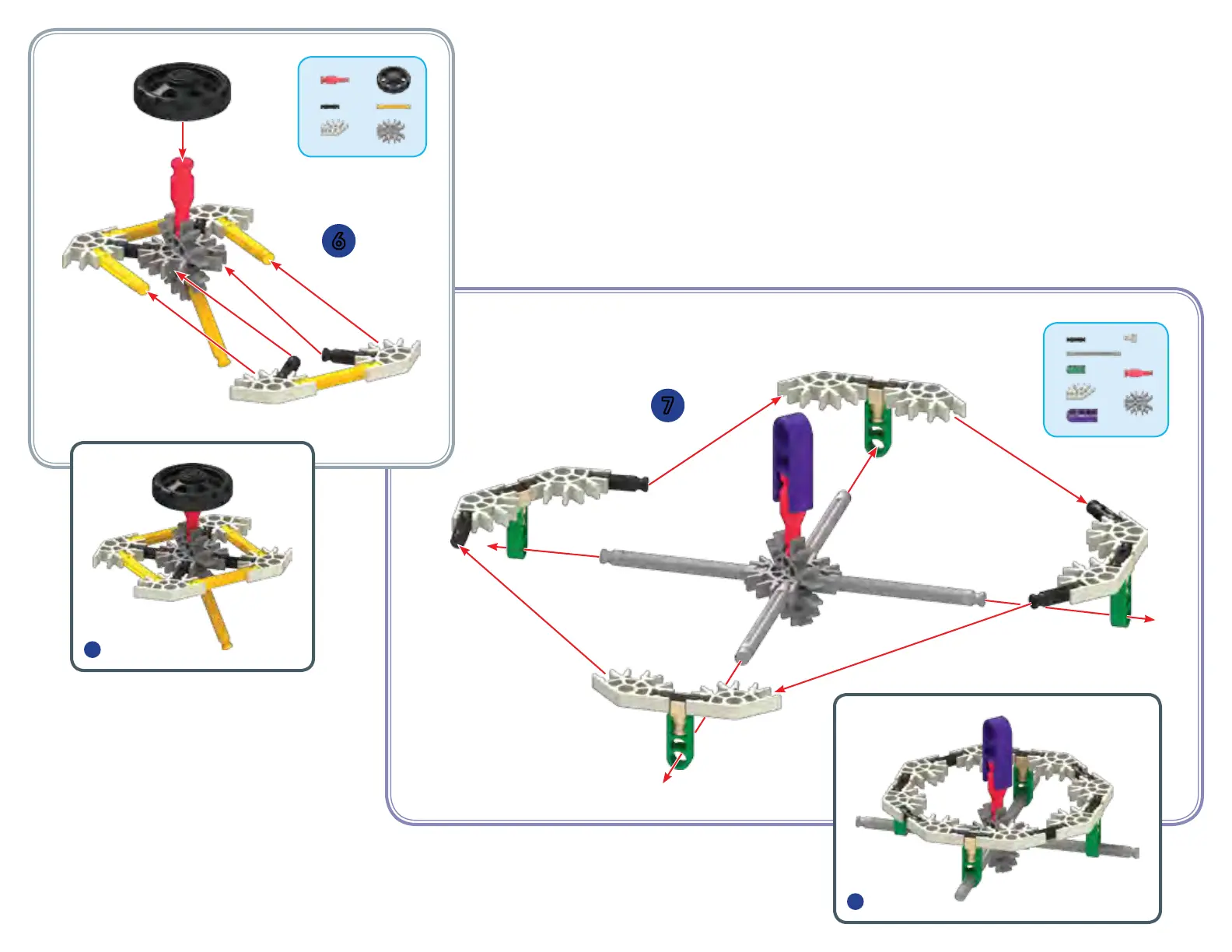 6

7