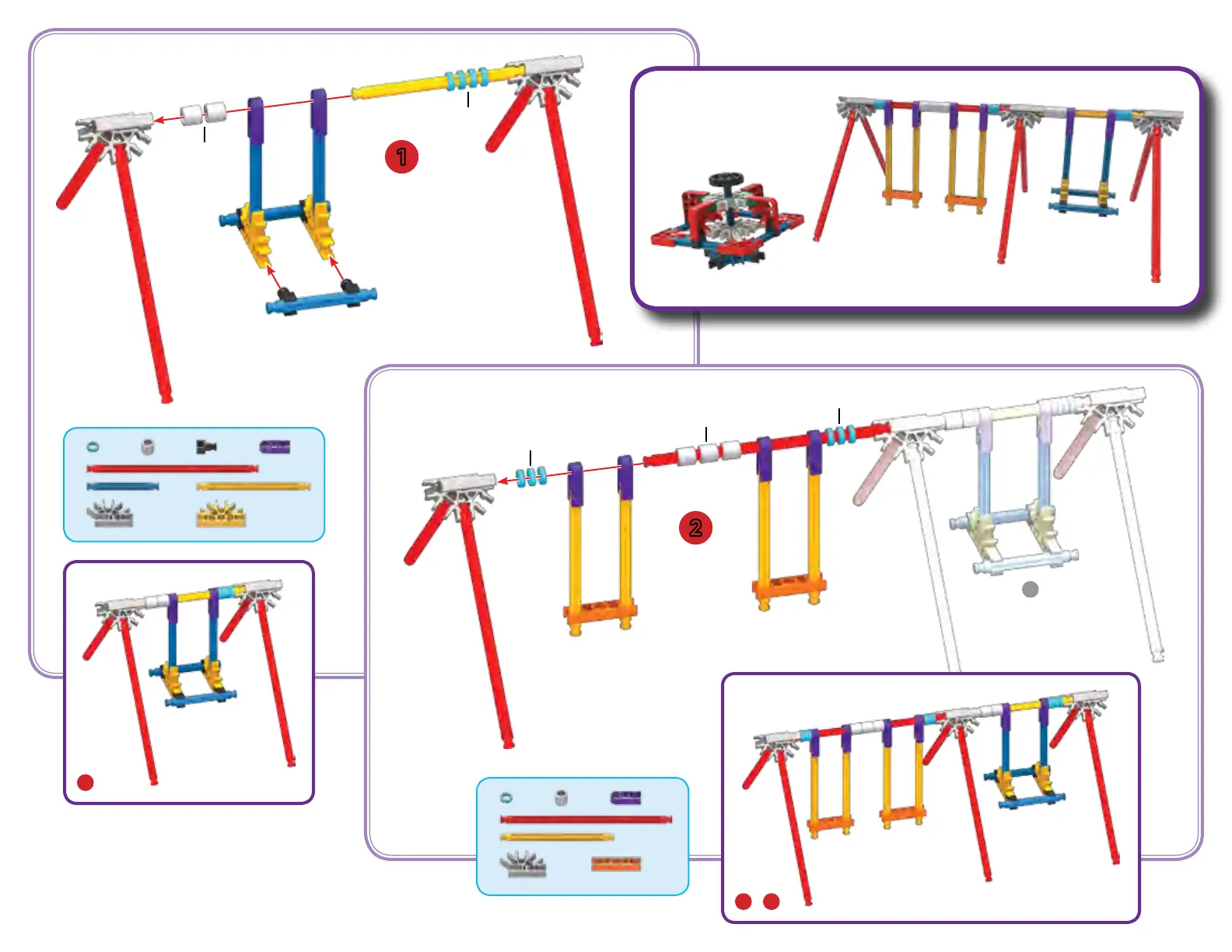 1

2