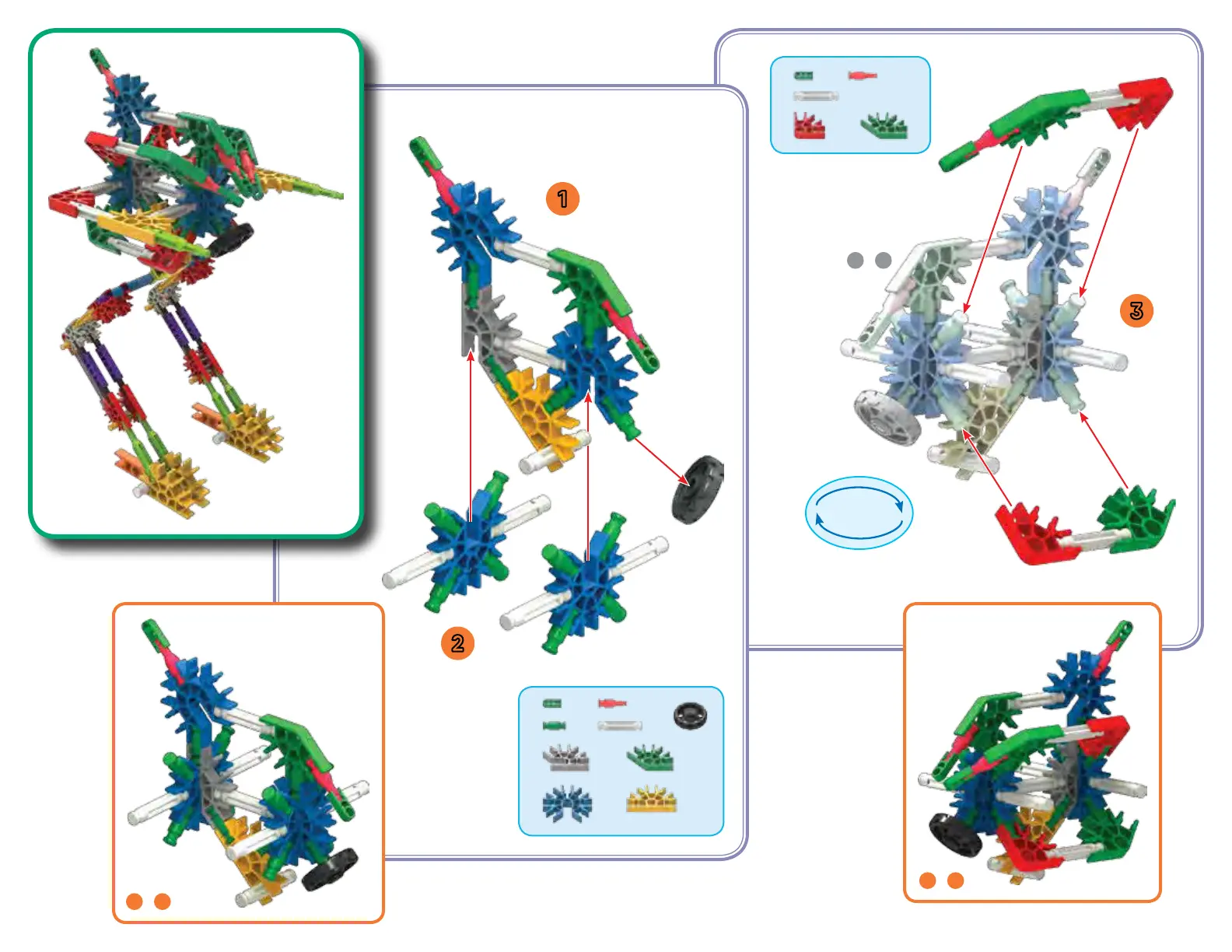 1

2

3