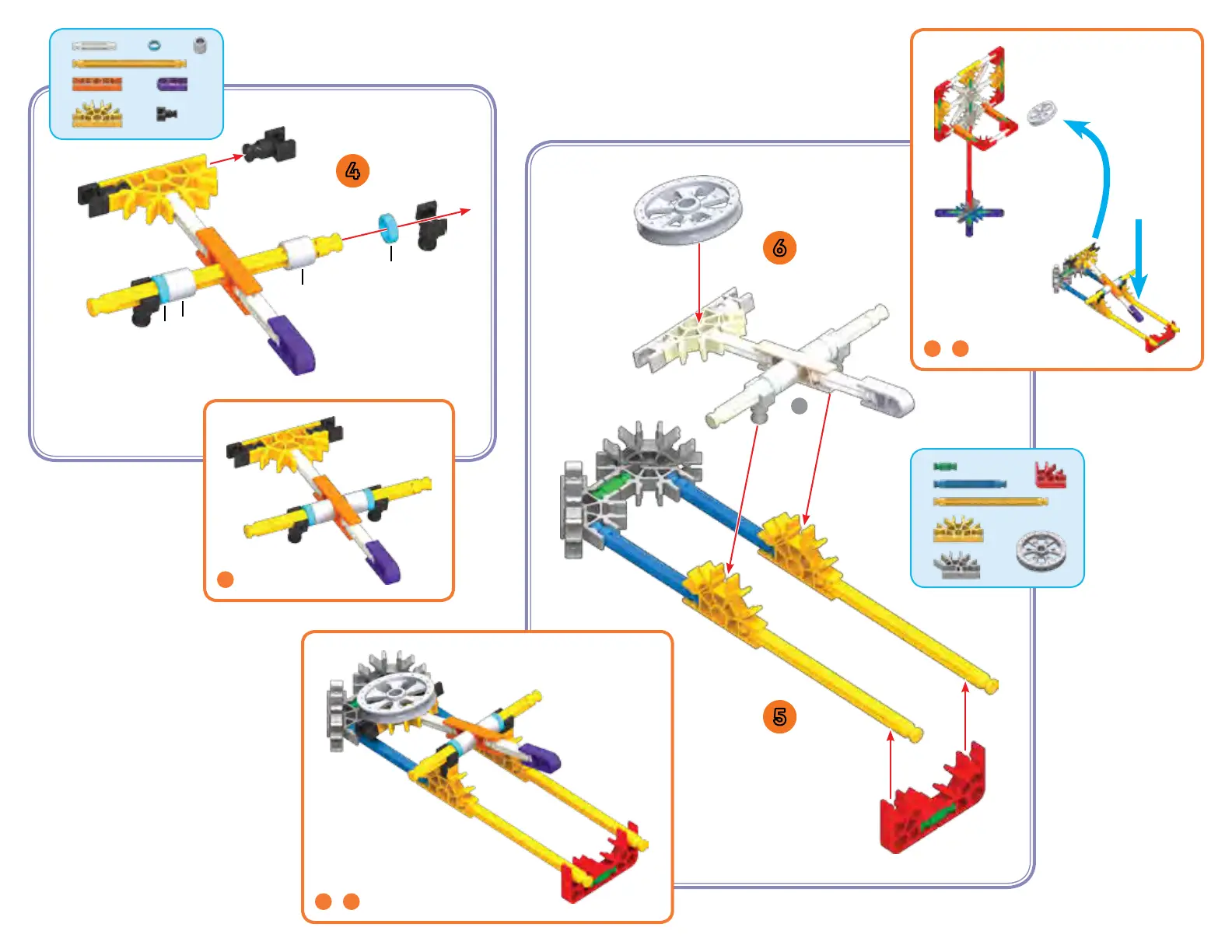 4

6

5