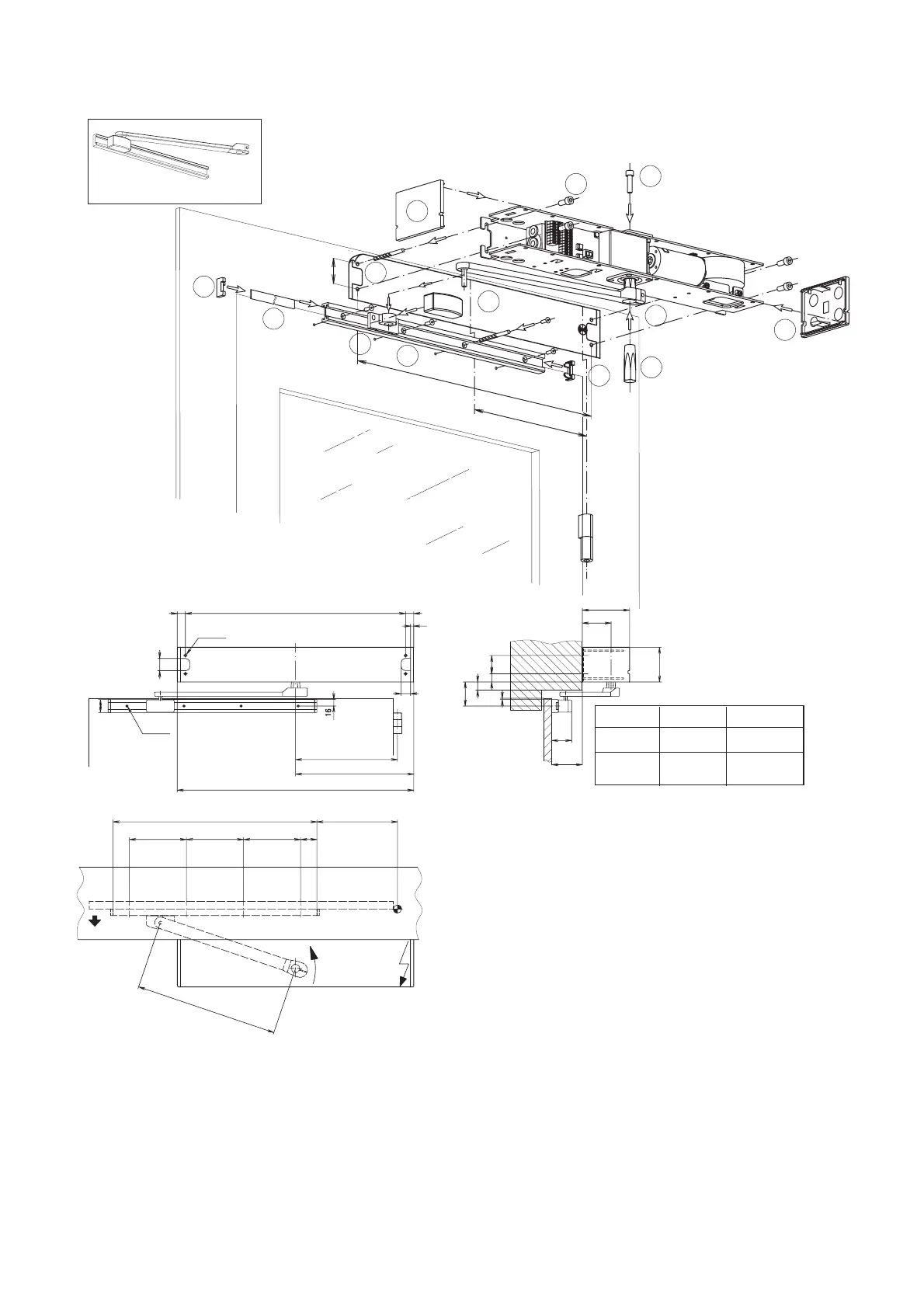 16