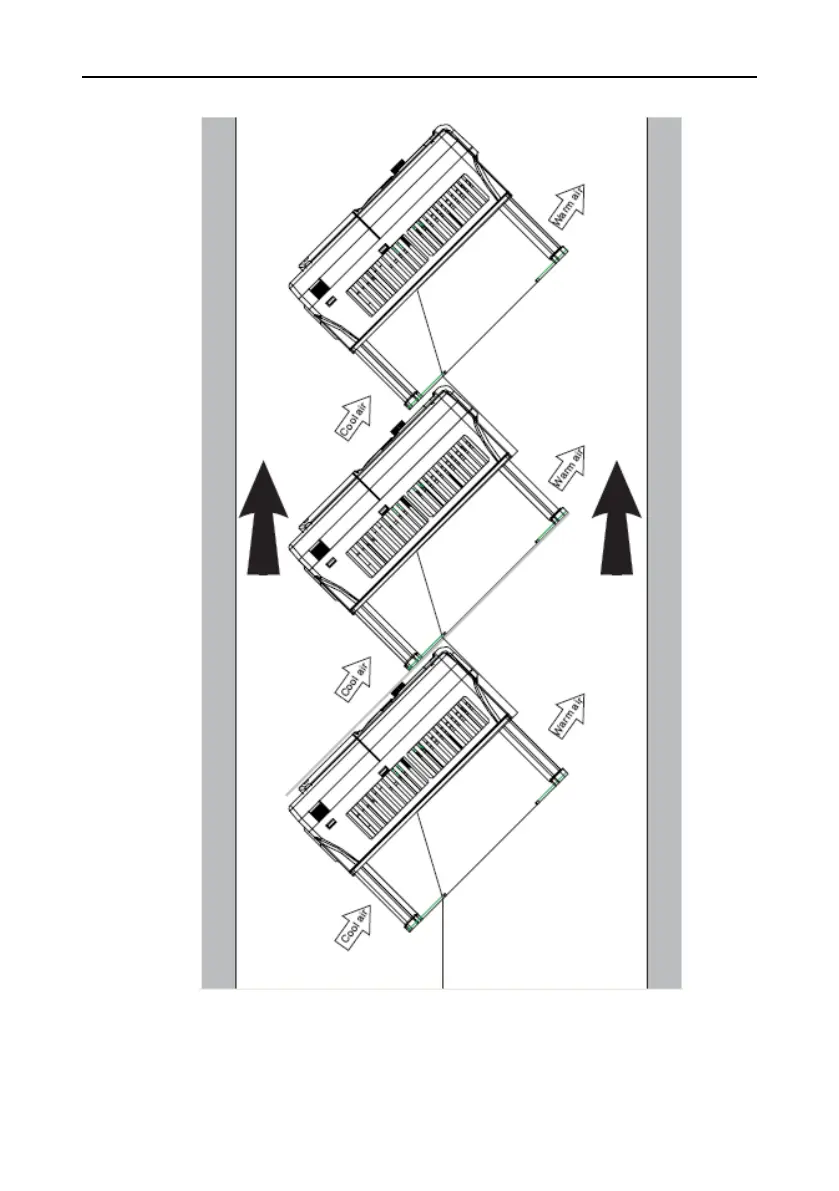 Warm air

Cool air

Warm air

Cool air

Warm air

Cool air