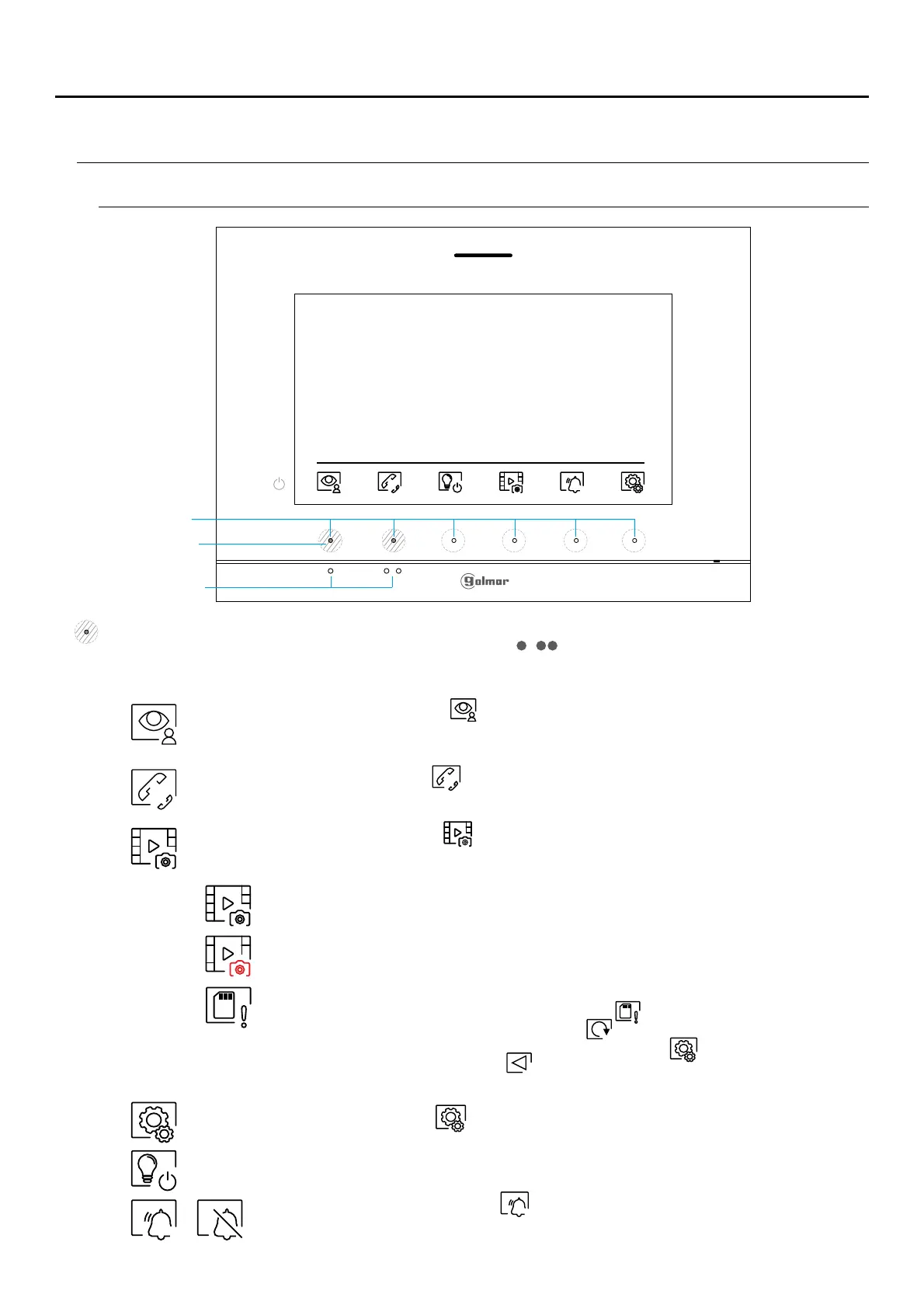 golmar