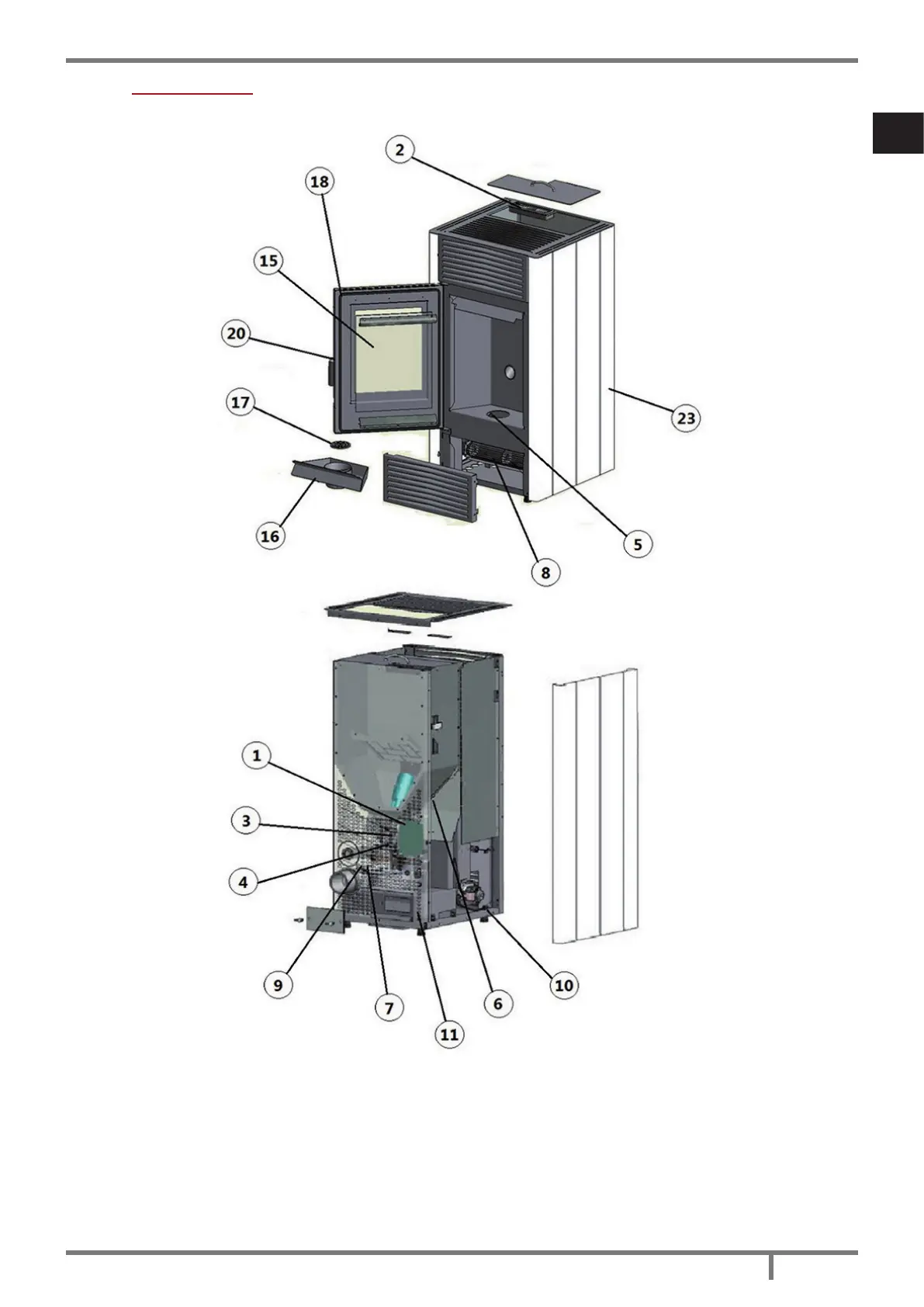 2
18
15
20
17
16
8
5
23
1
3
4
9
7
11
6
10