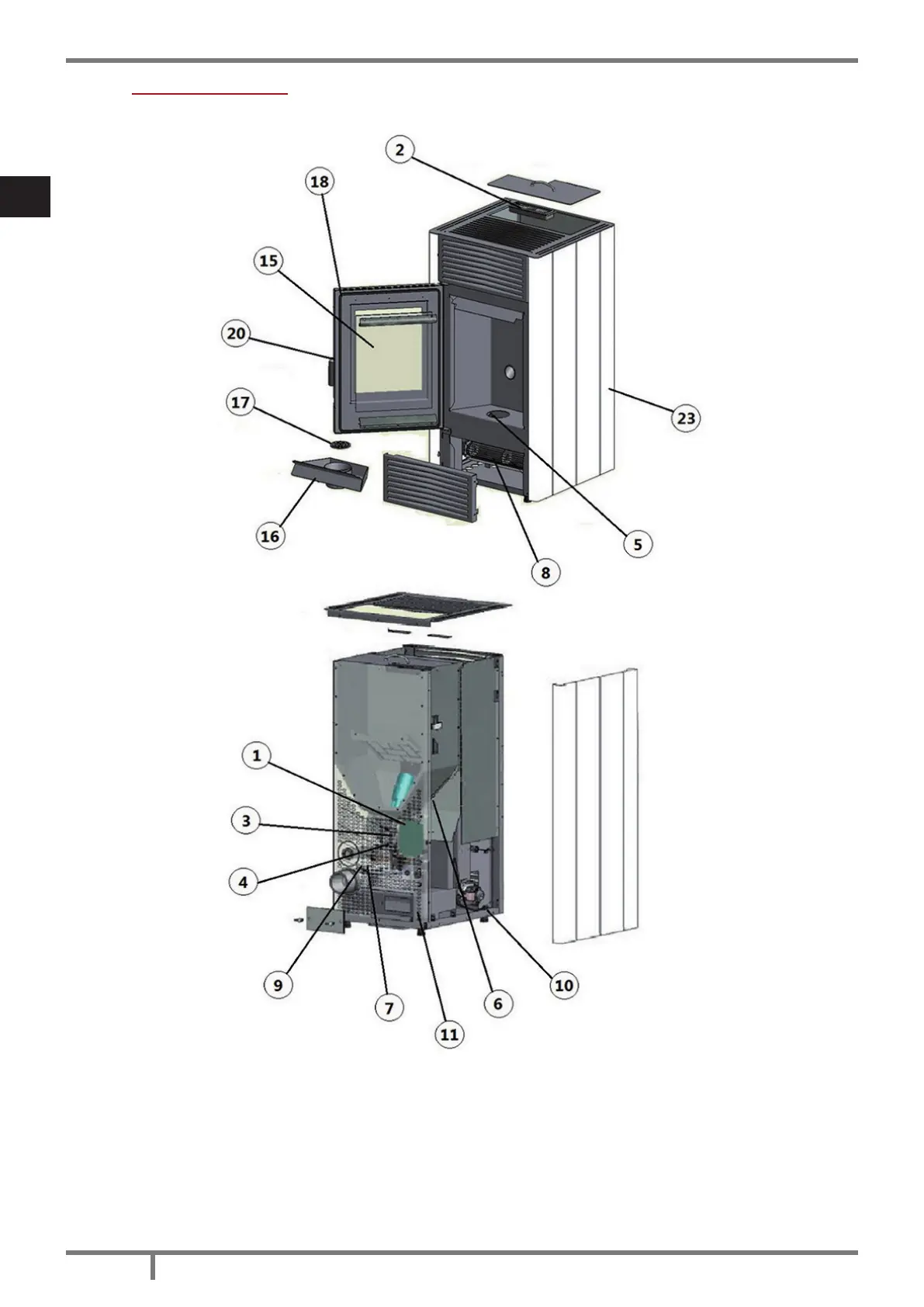 2
18
15
20
17
23
16
5
8
1
3
4
9
7
11
6
10