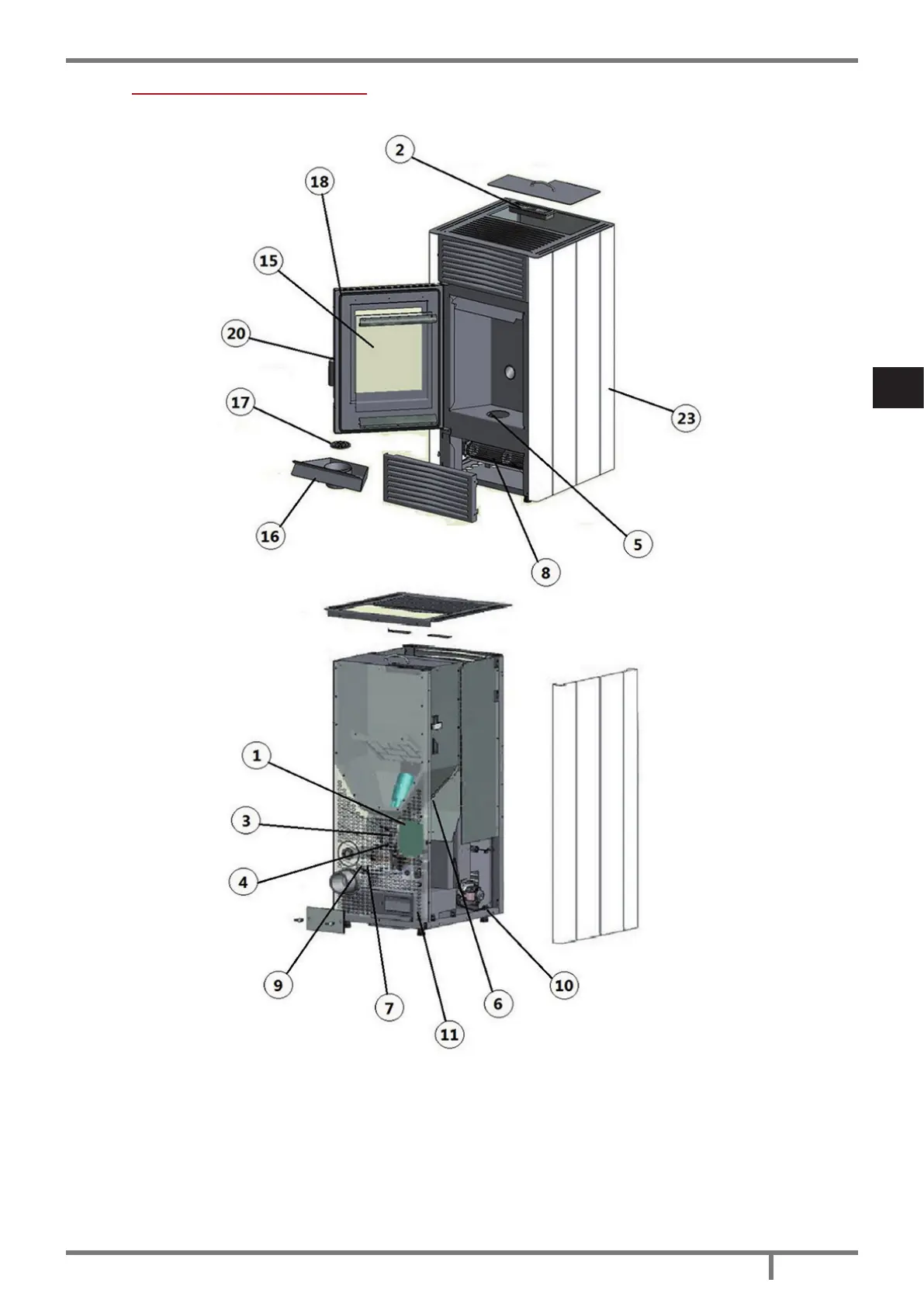 2

18

15

20

17

23

16

5

8

1

3

4

9

7

11

6

10