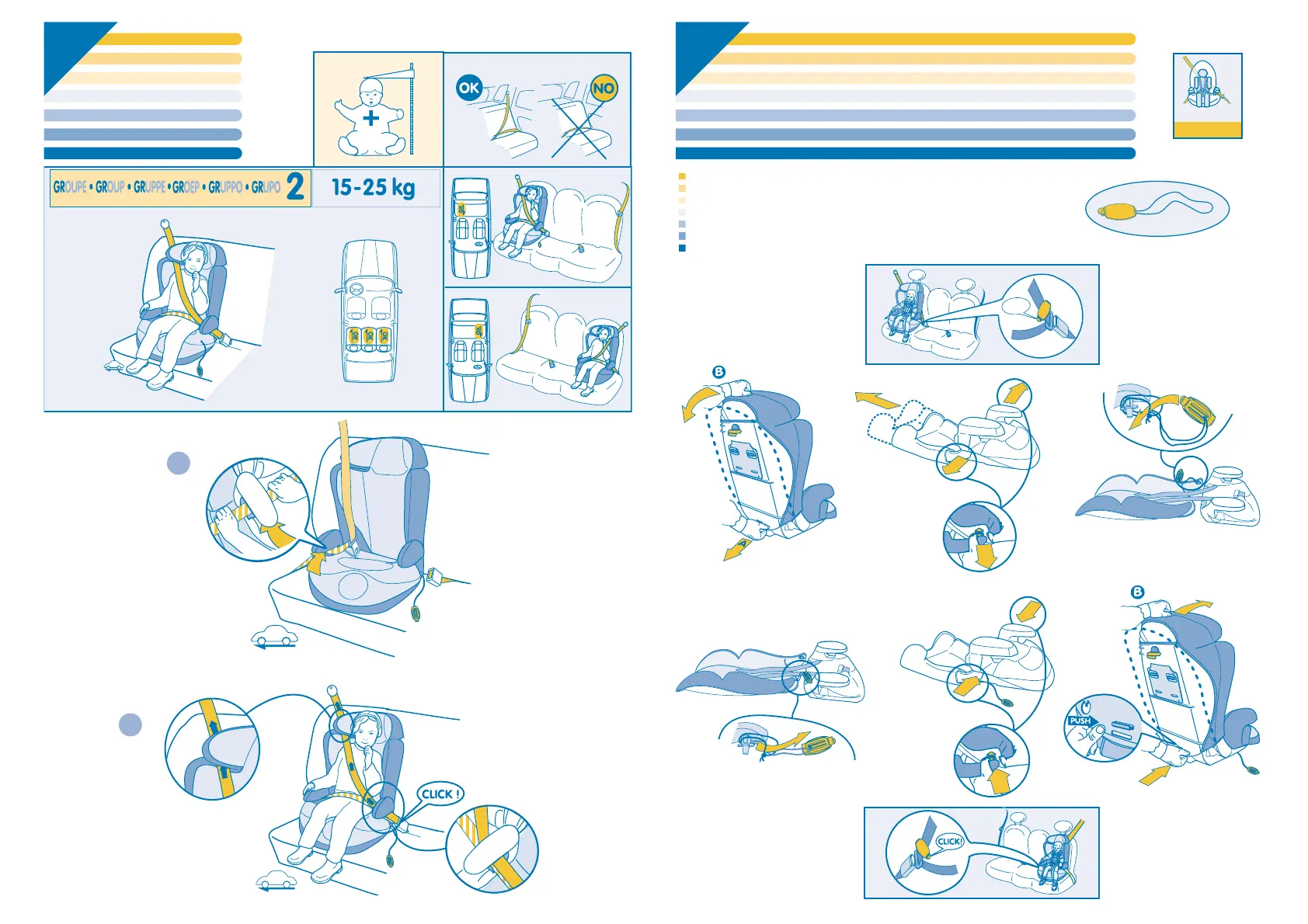 OK

NO

GROUPE • GROUP • GRUPPE • GROEP • GRUPPO • GRUPO 2

15-25 kg

CLICK !

B

B

PUSH

CLICK!