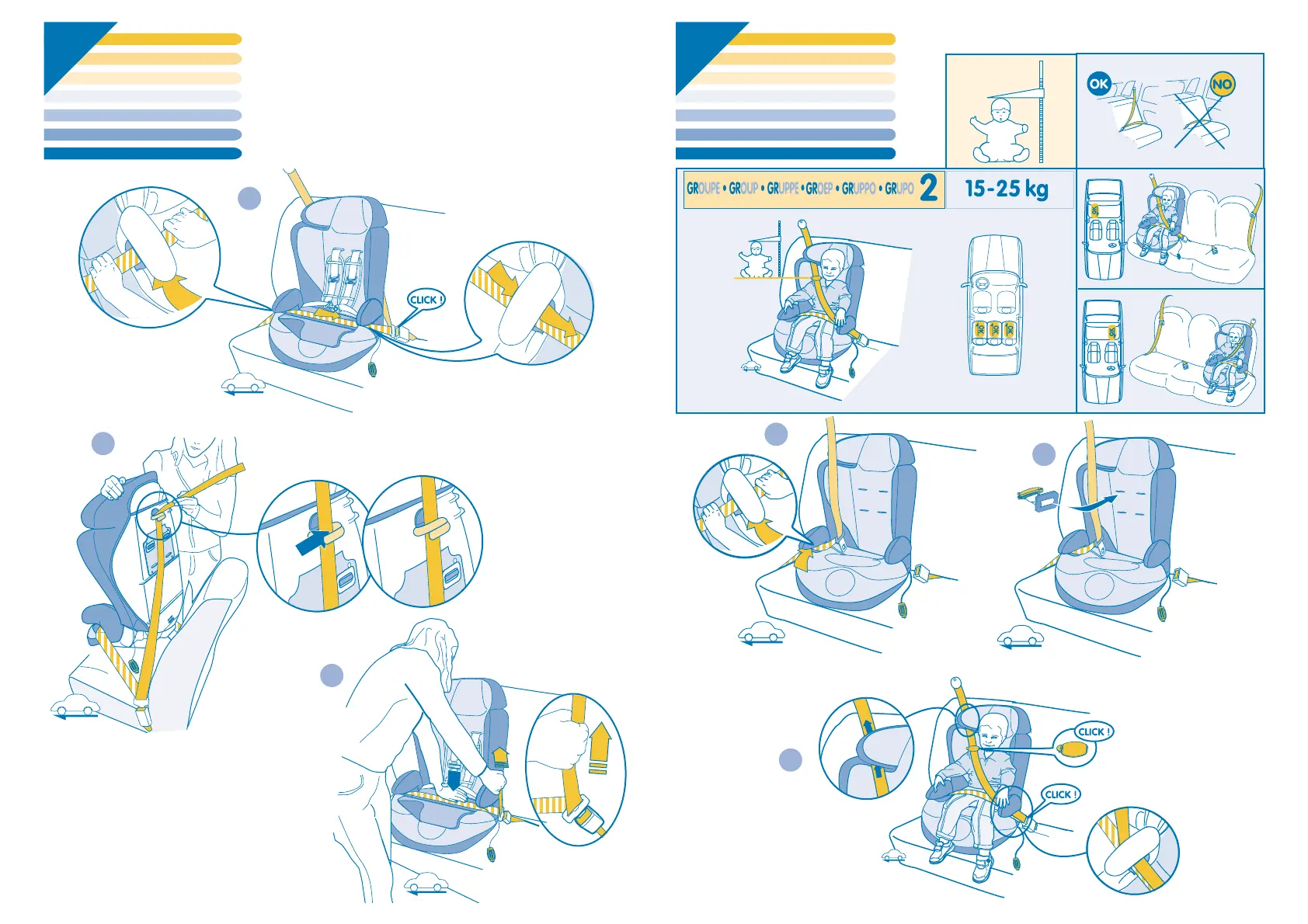 CLICK !

OK

NO

GROUPE • GROUP • GRUPPE • GROEP • GRUPPO • GRUPO 2

15-25 kg

OK

OK OK OK

OK

CLICK !

CLICK !