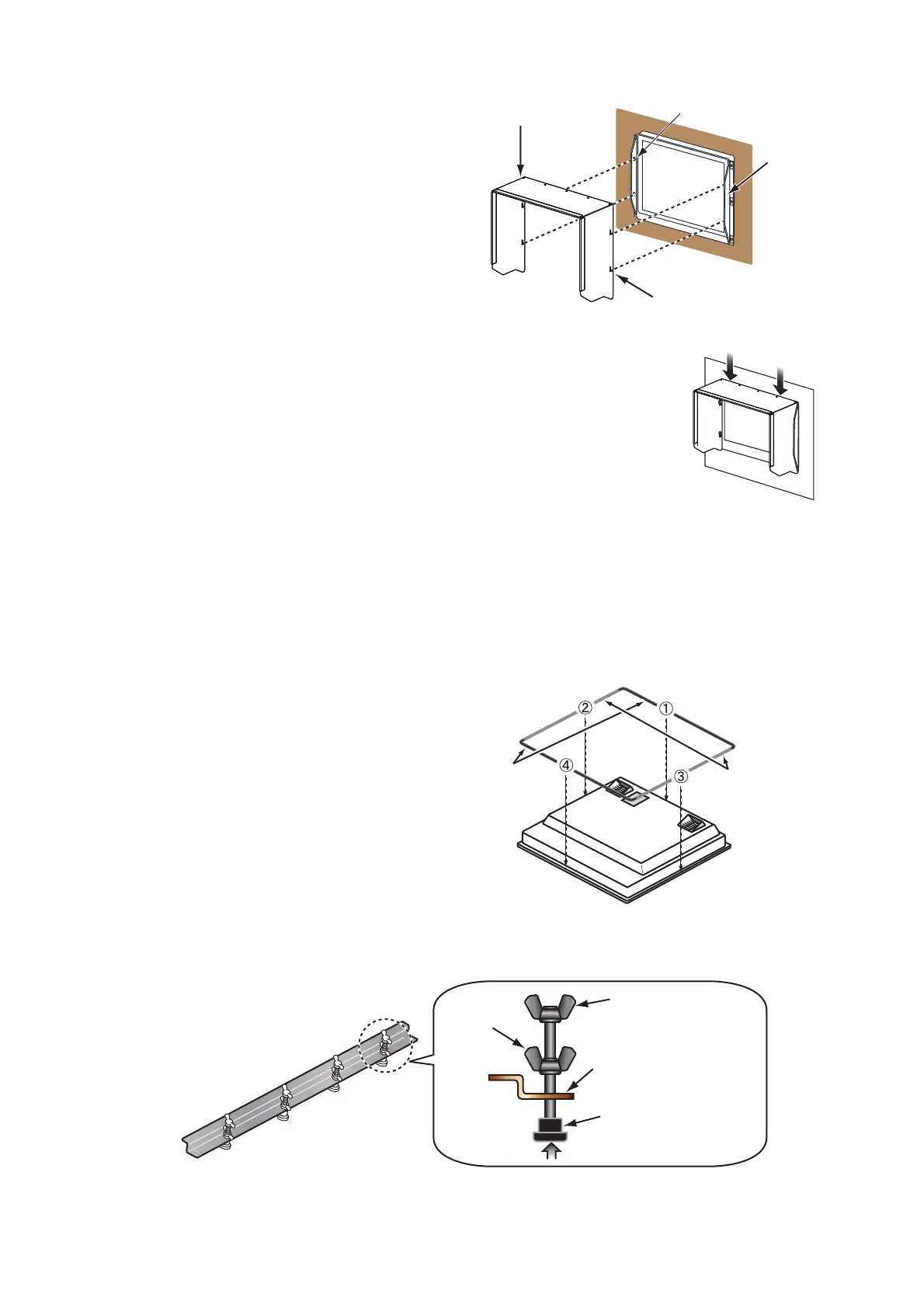 ②
①
④
③