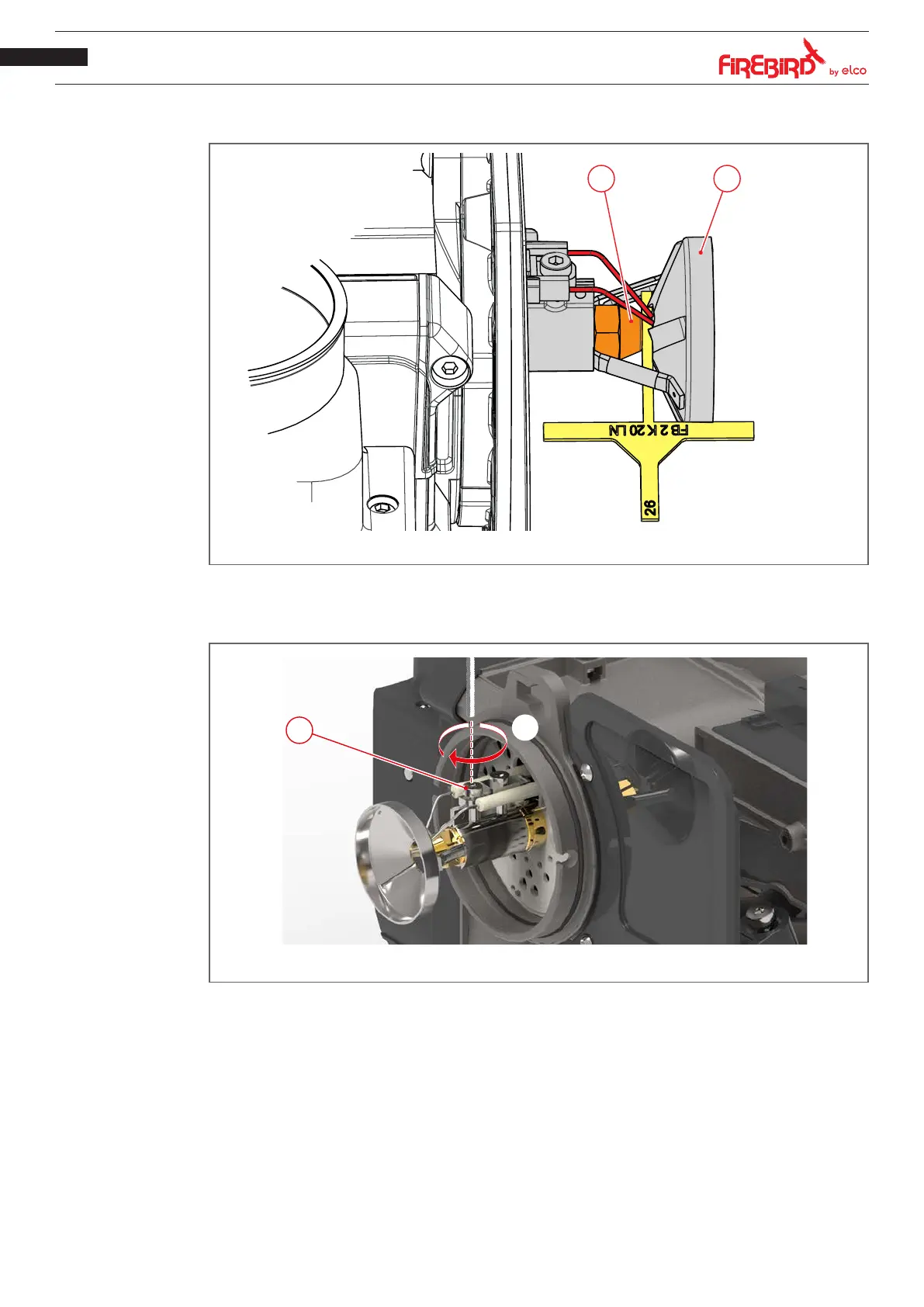 FIREBIRD by elco

FB 2 K 20 LN

26