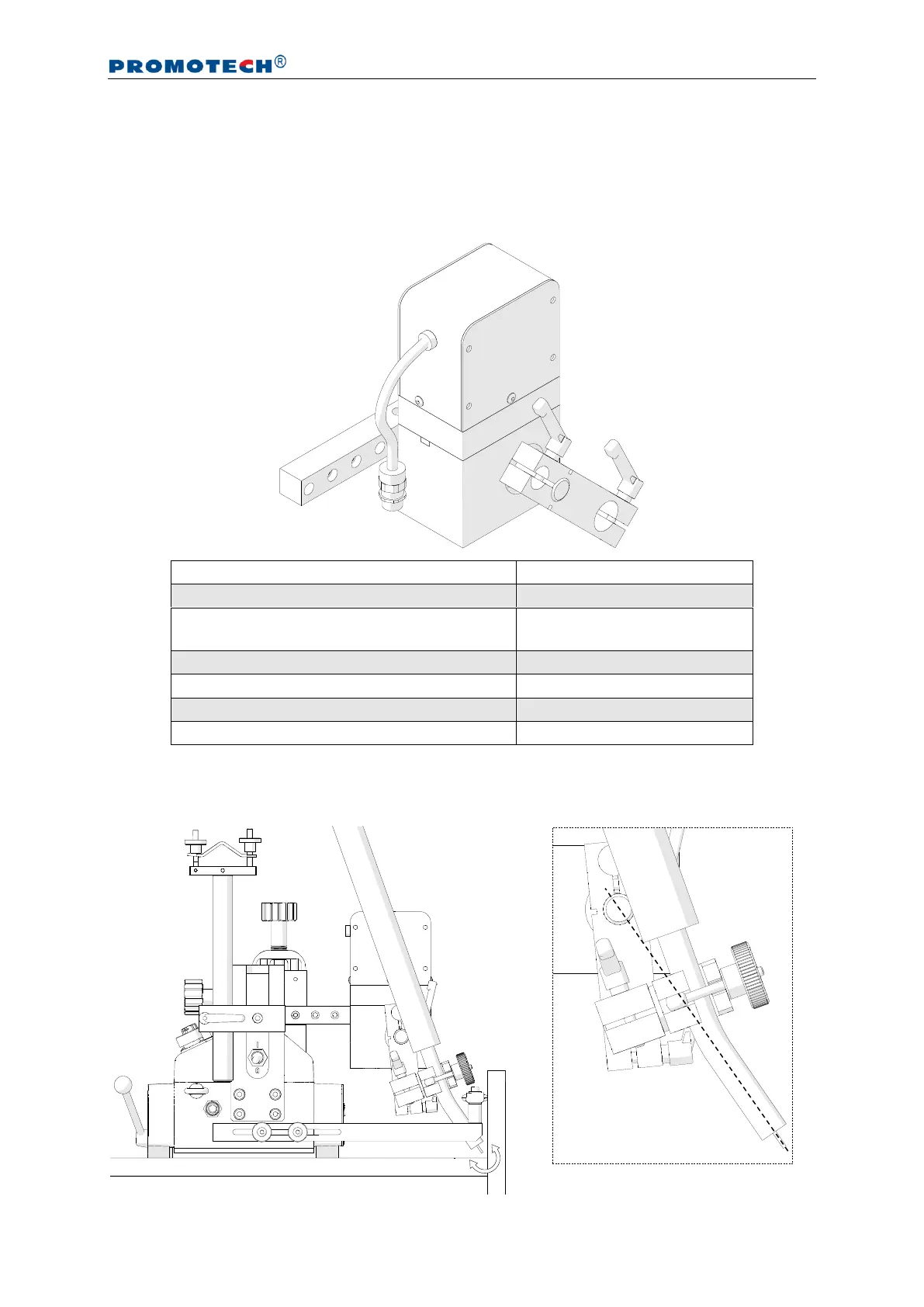 PROMOTECH®