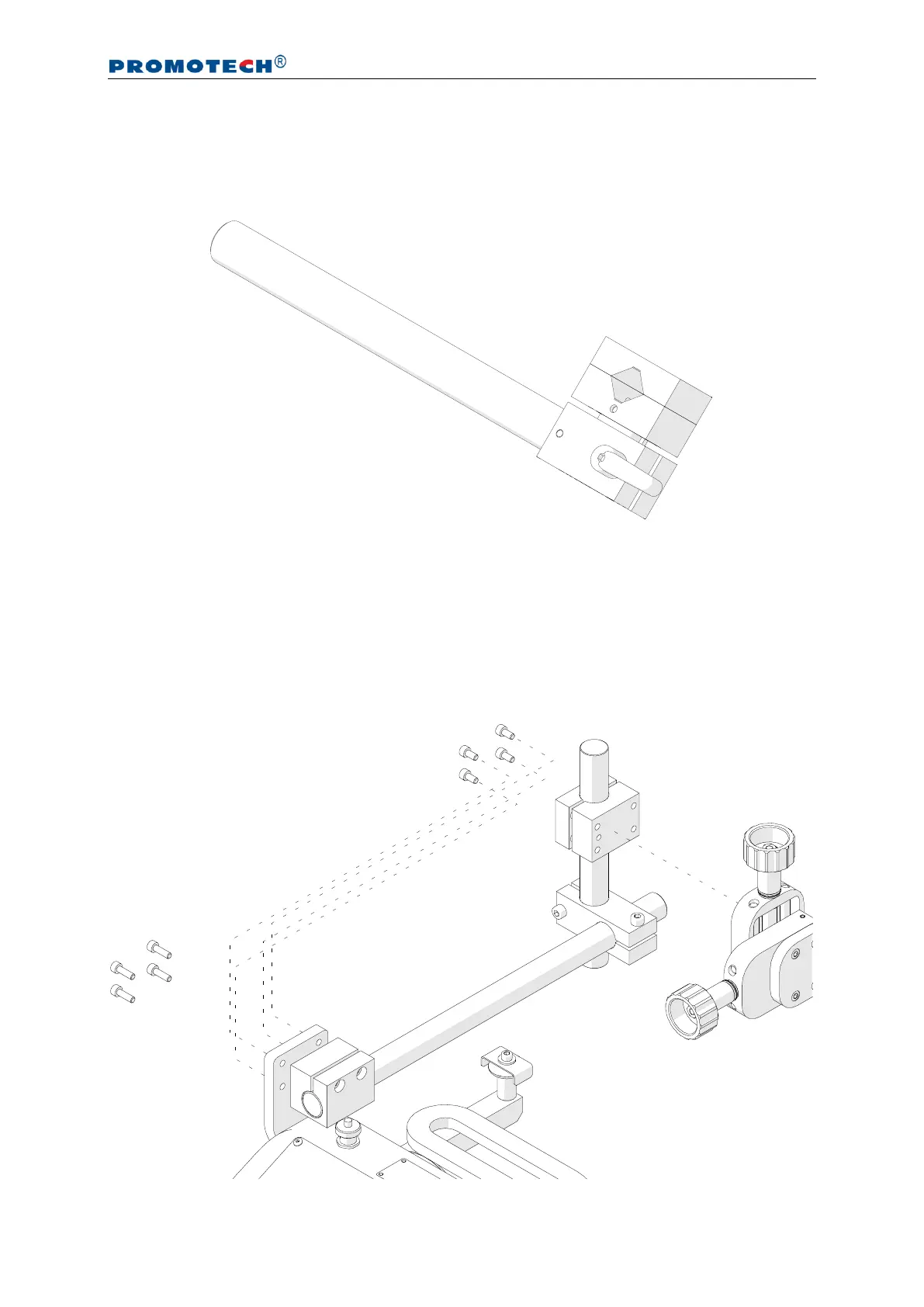 PROMOTECH®