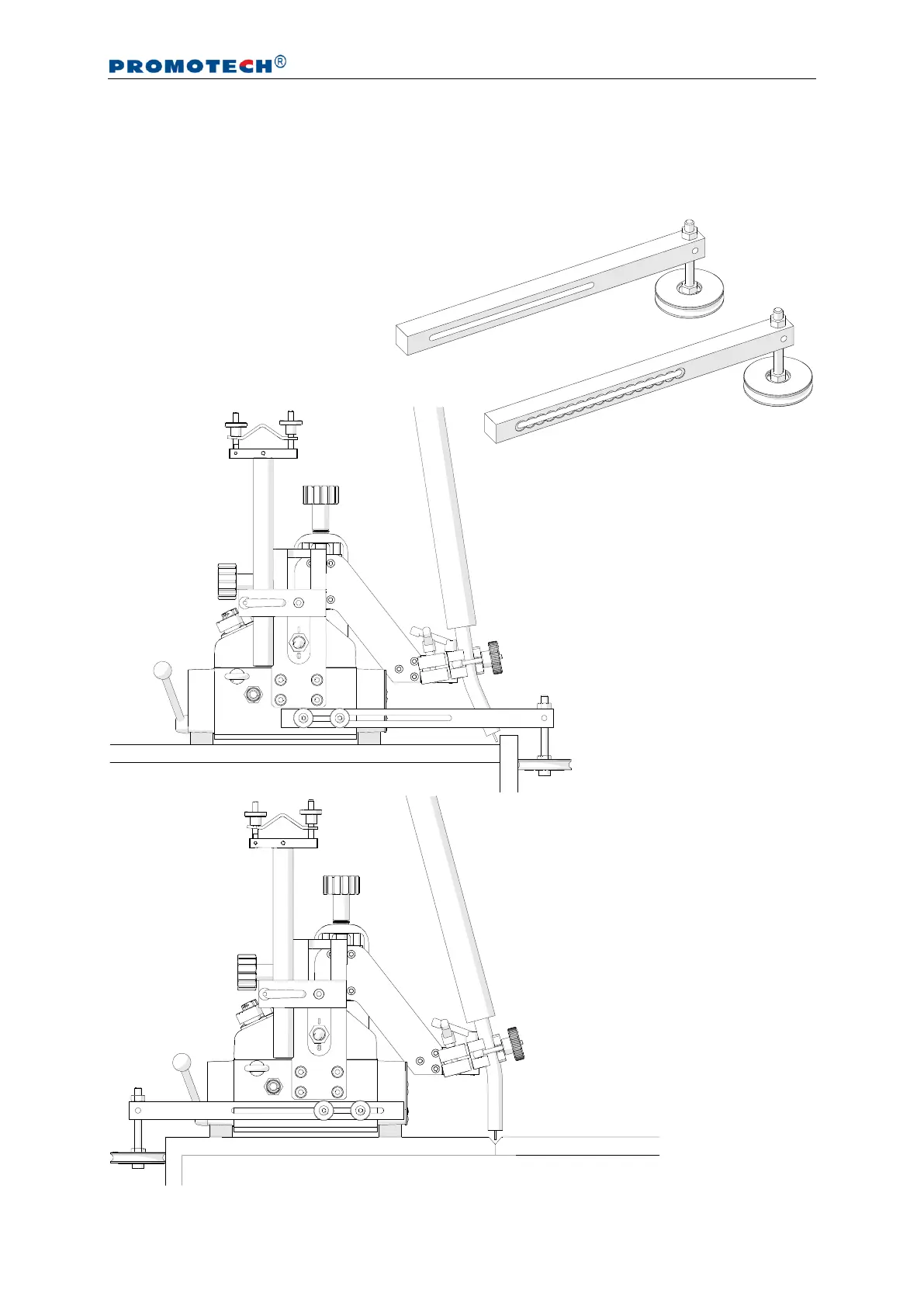 PROMOTECH®