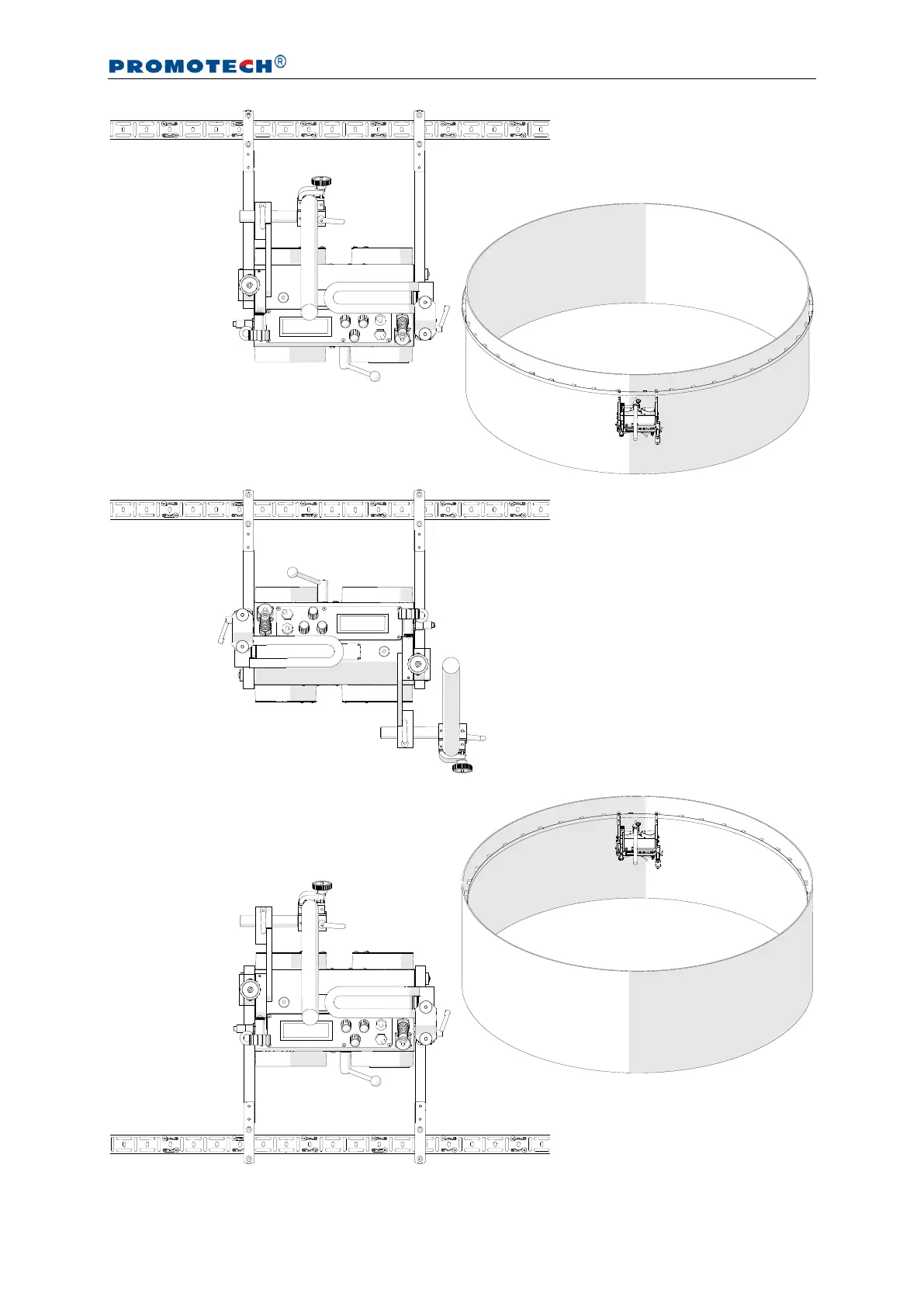 PROMOTECH®