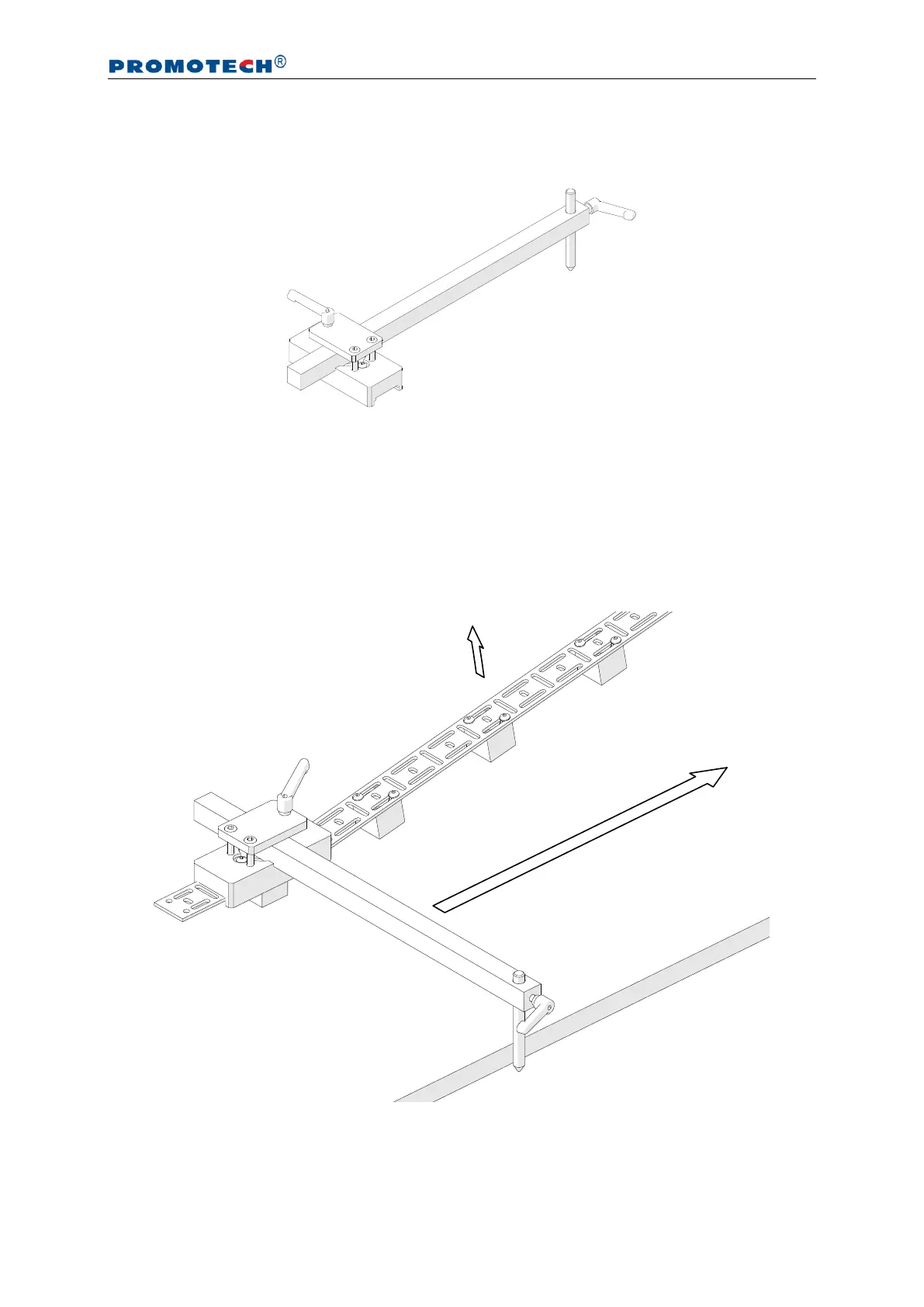 PROMOTECH®