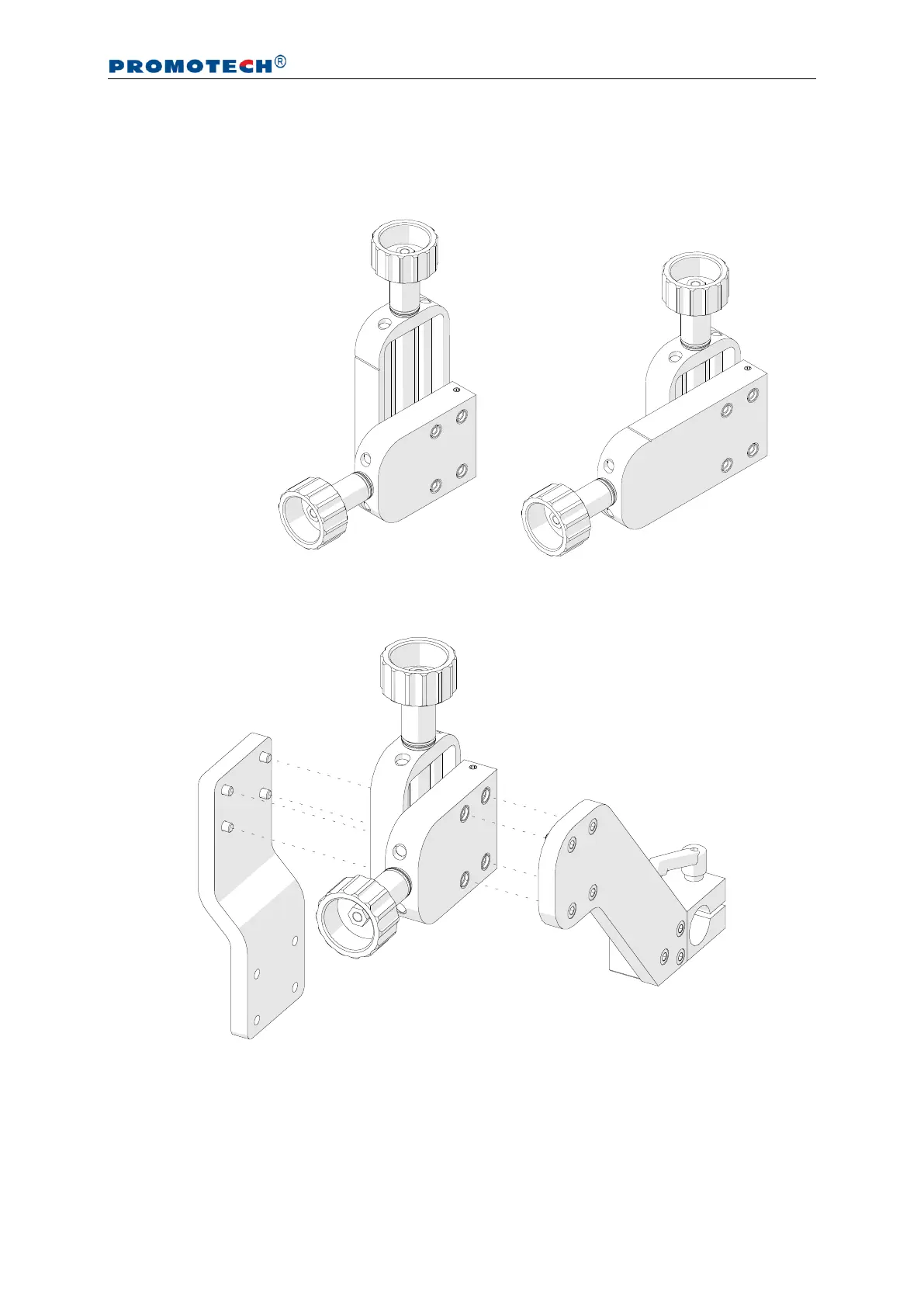 PROMOTECH®