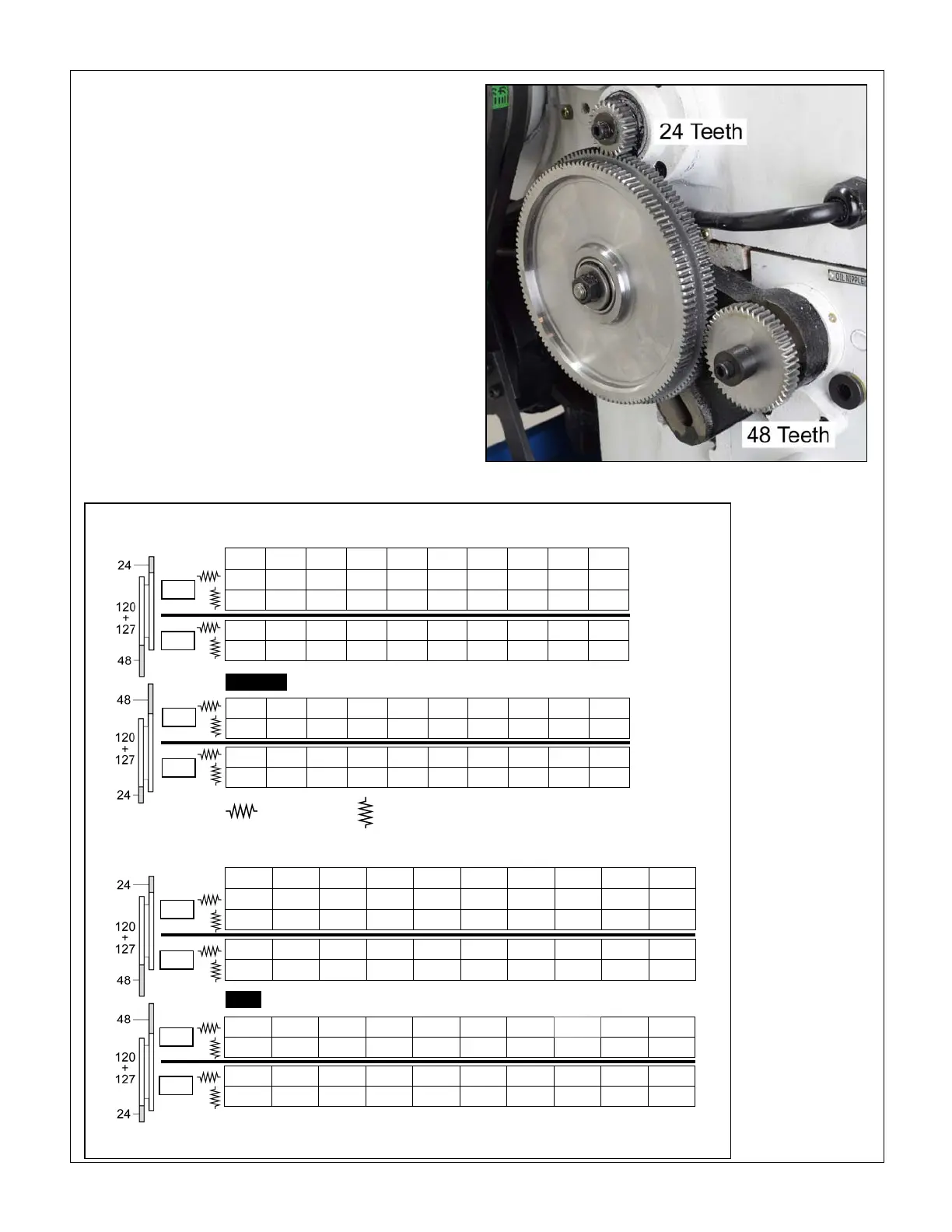 24 Teeth

OIL NIPPLE

48 Teeth

24

120
+
127

48

48

120
+
127

24

24

120
+
127

48

48

120
+
127

24