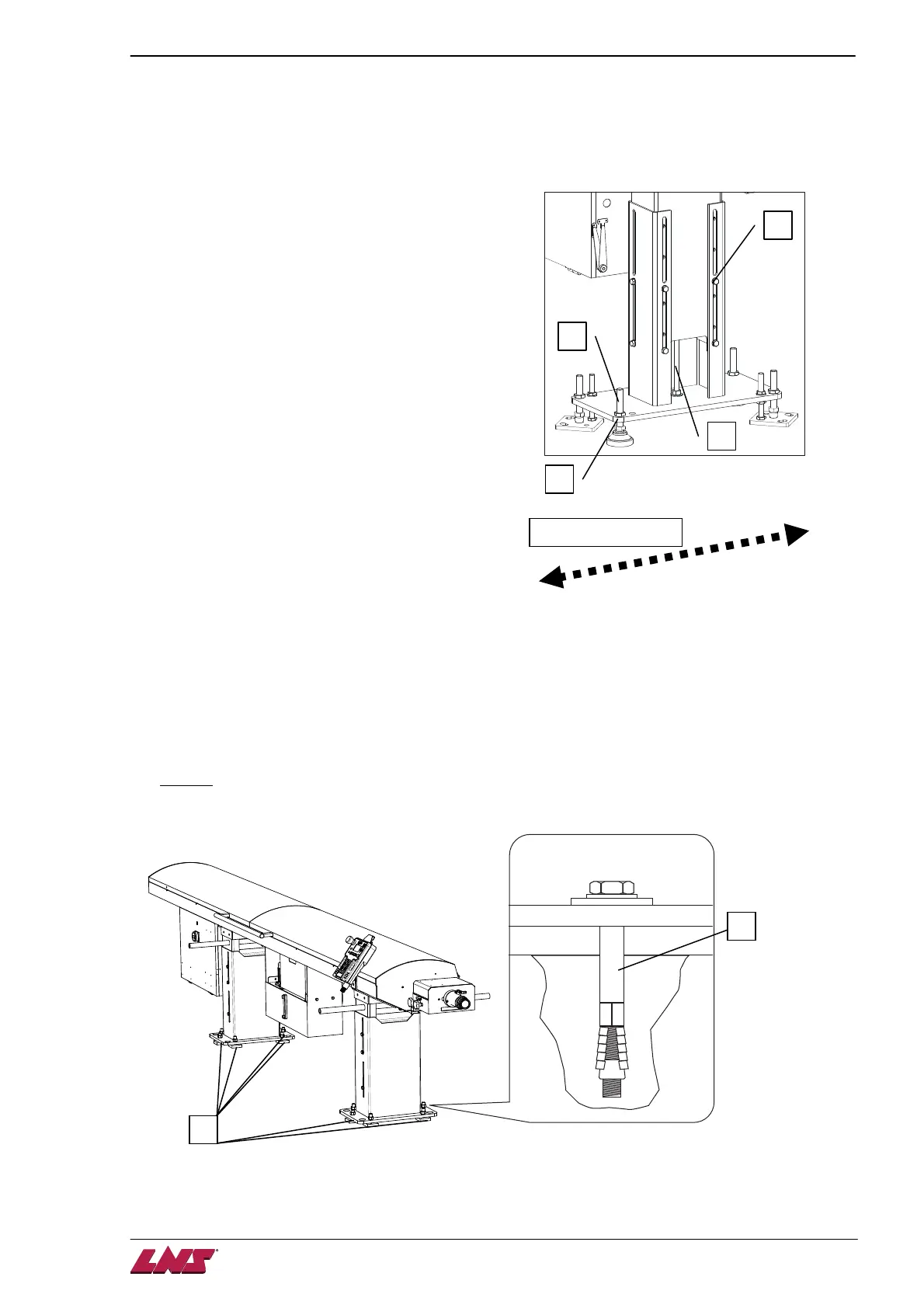 LNS