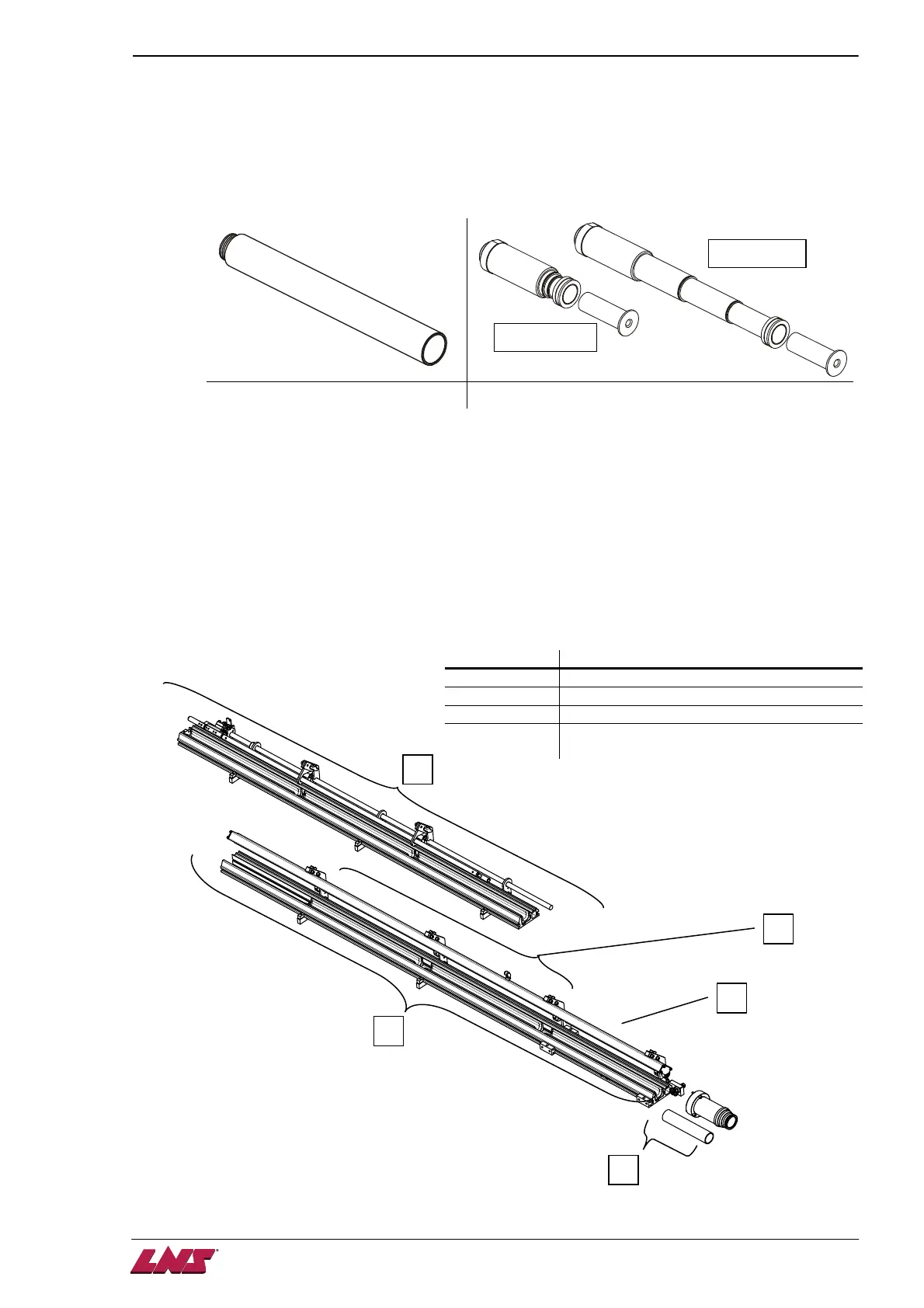 LNS