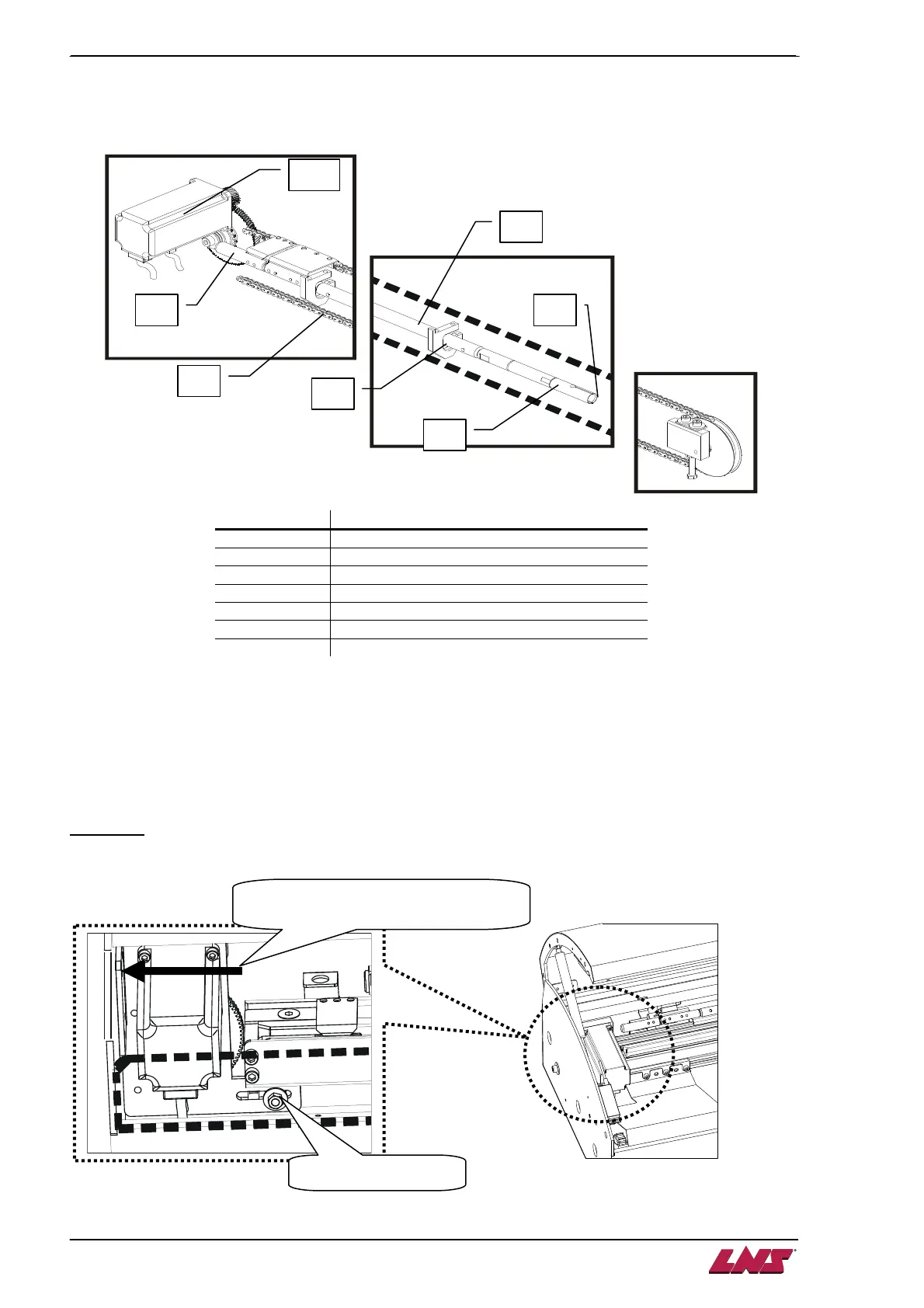 LNS