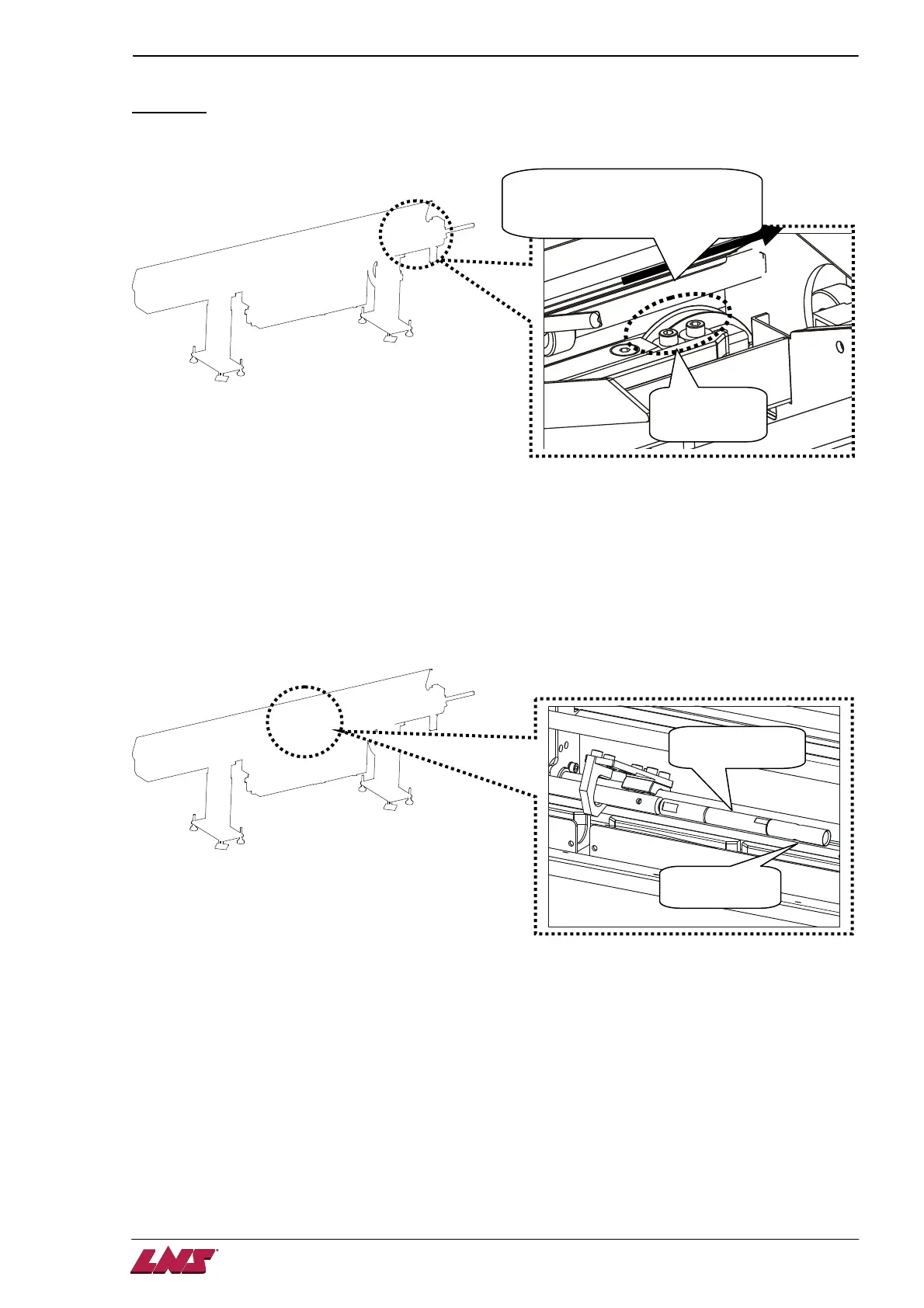 LNS