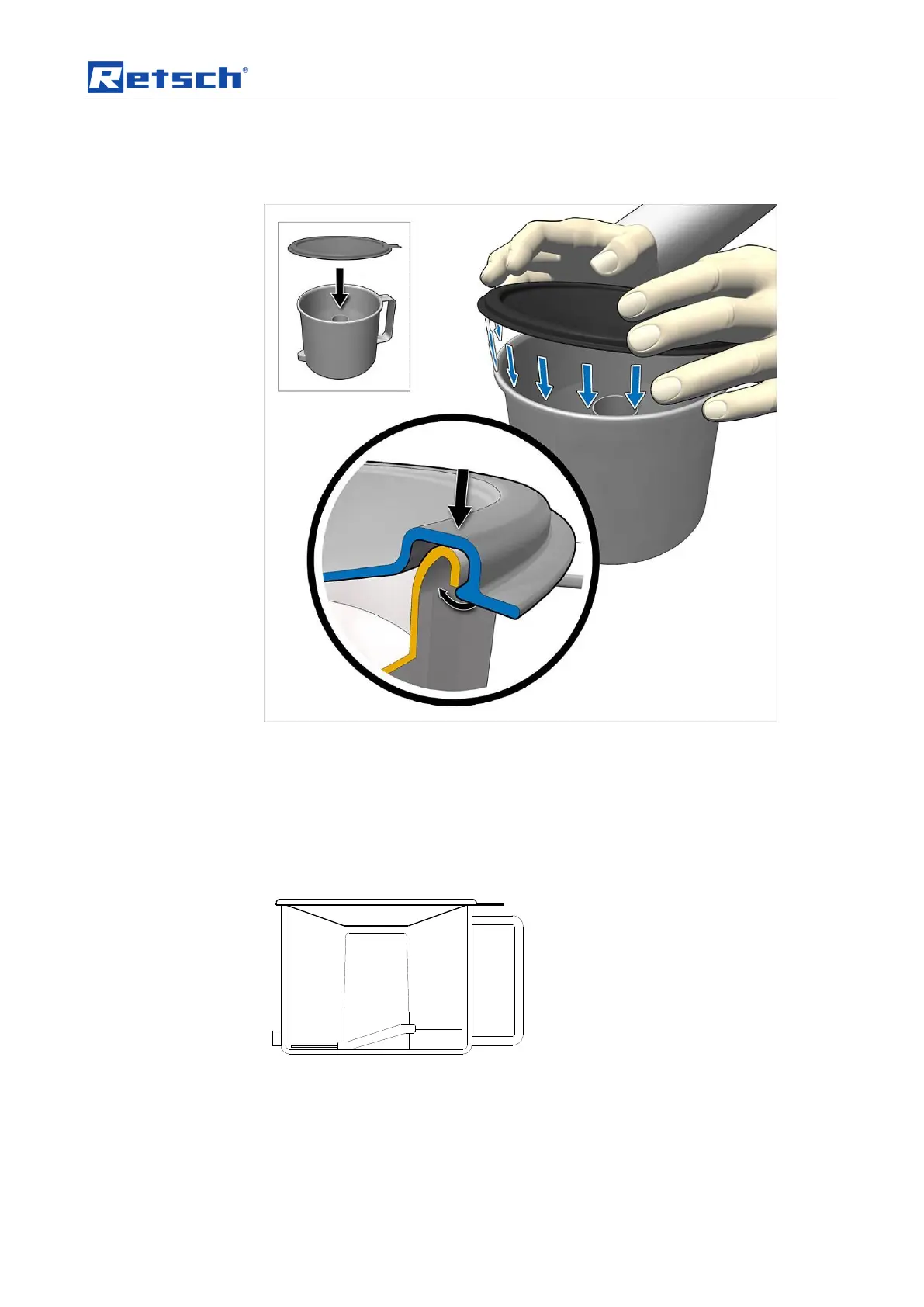 Retsch®