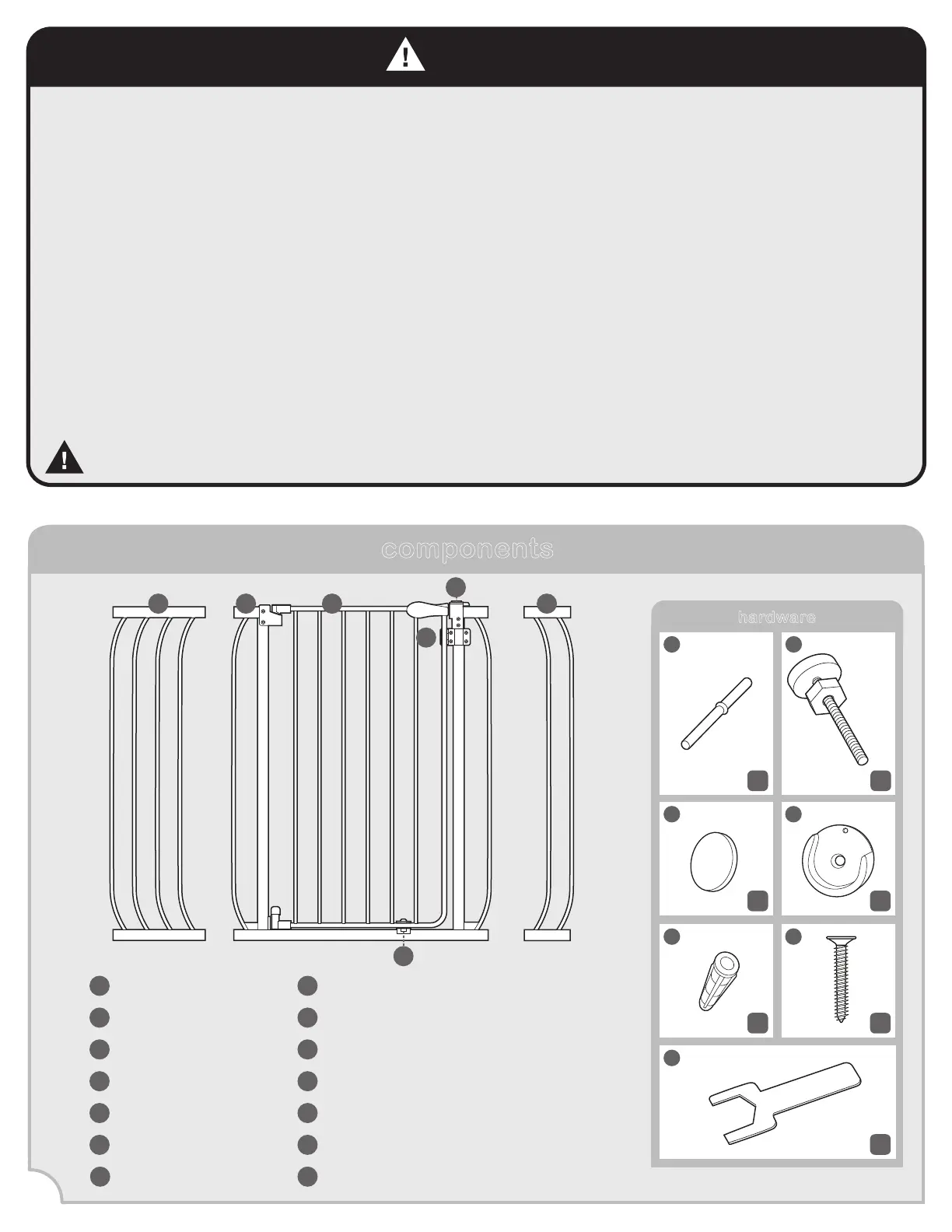 components

hardware