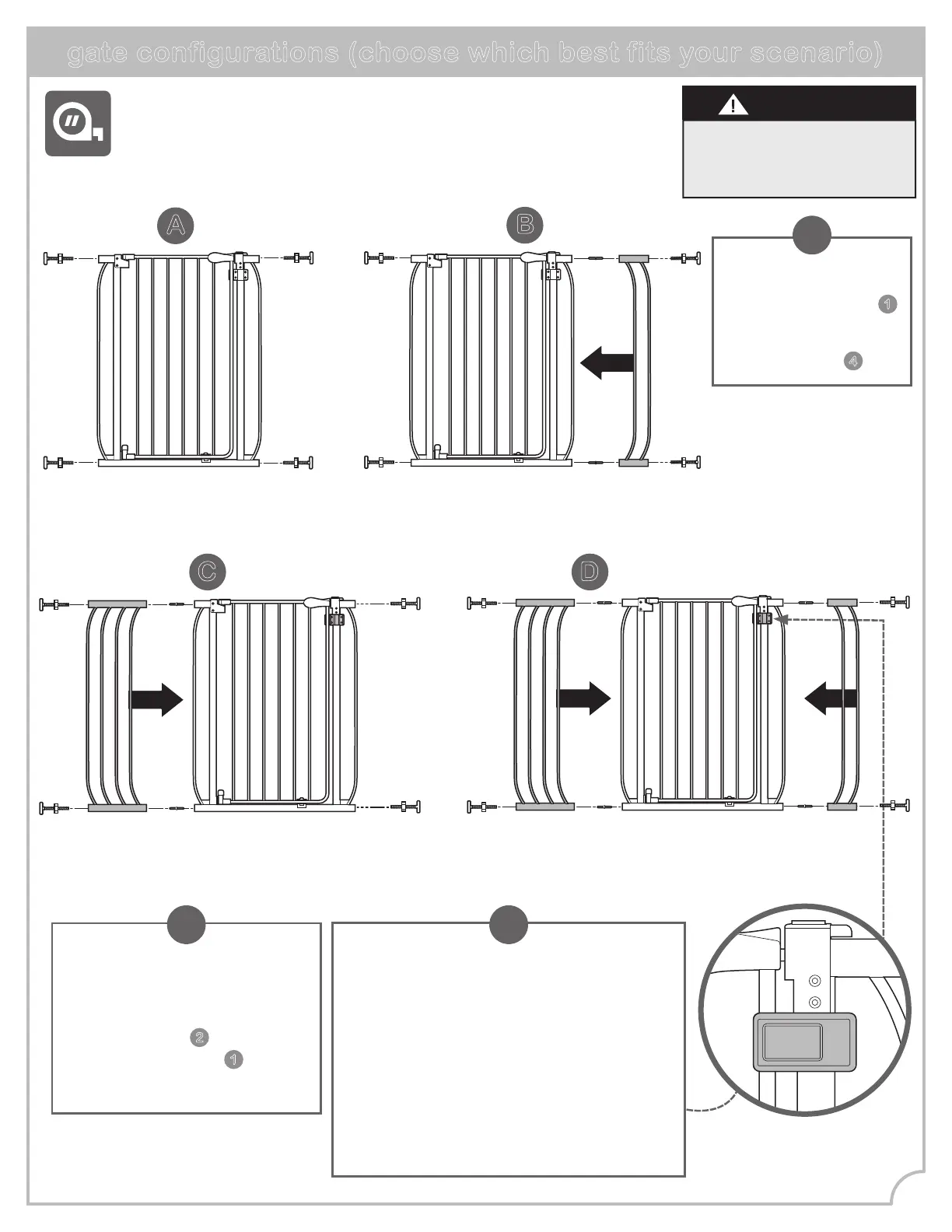 gate configurations (choose which best fits your scenario)

A

B

1

4

C

D

2

1