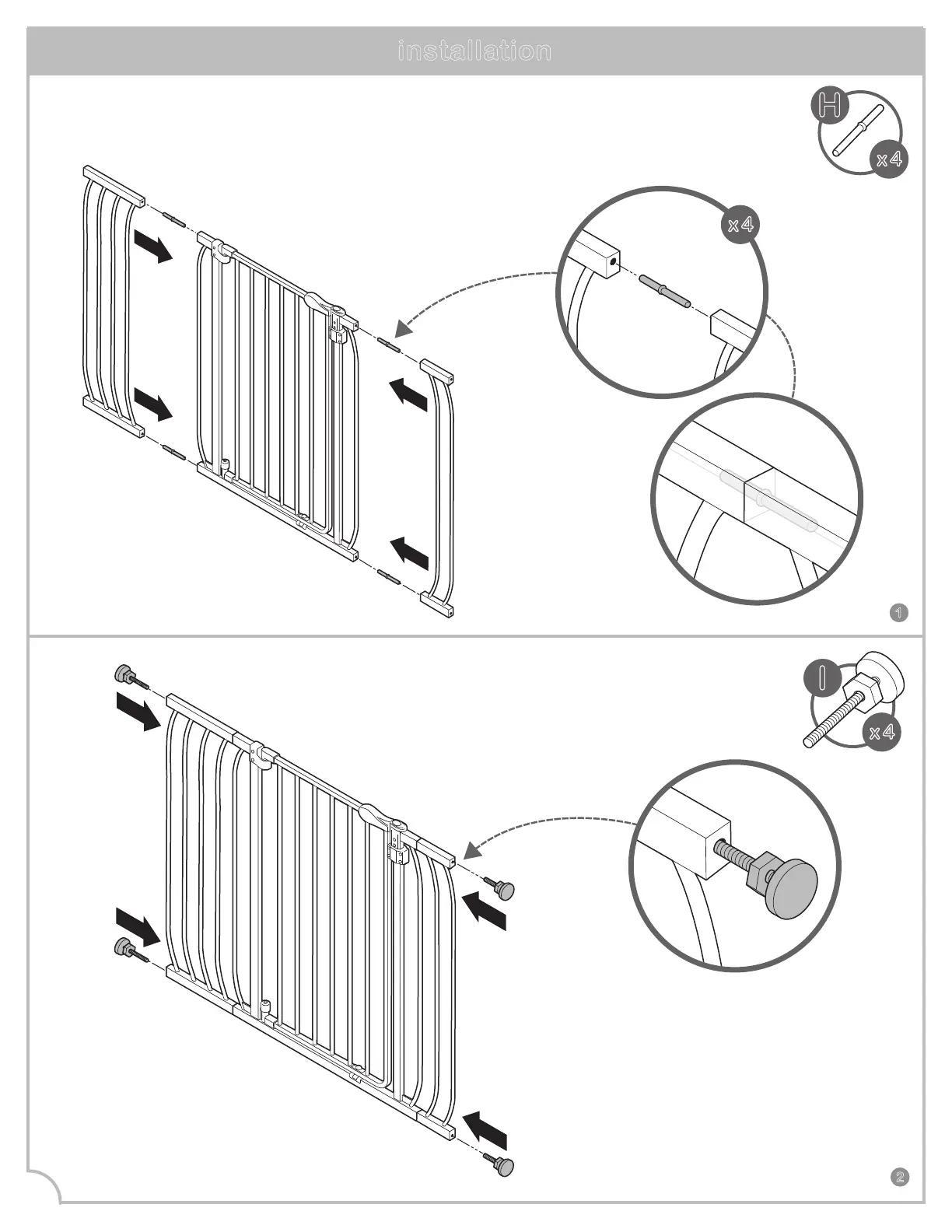 installation

H

x4

x4

1

I

x4

2