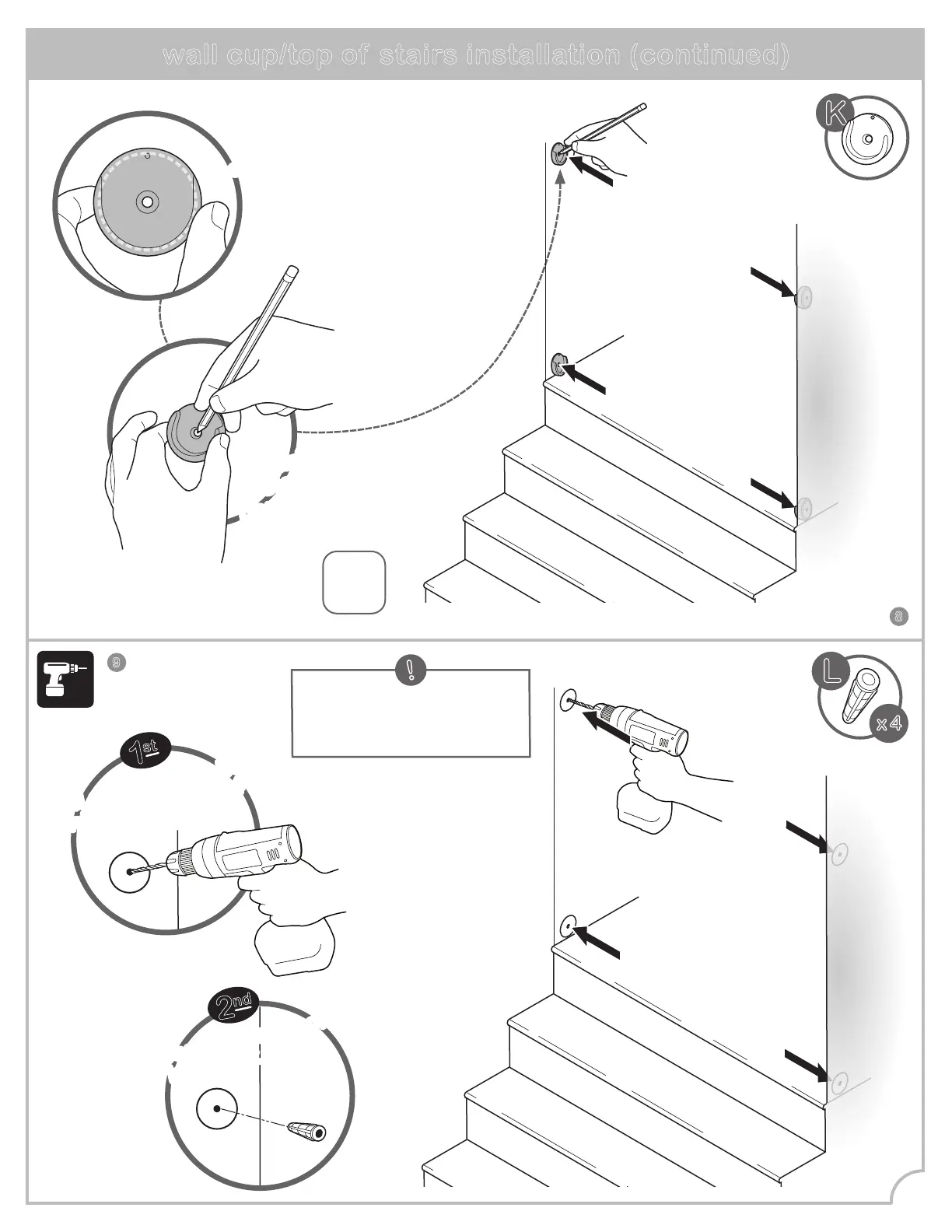 wall cup/top of stairs installation (continued)

K

8

9

!

L

x4

1st

2nd