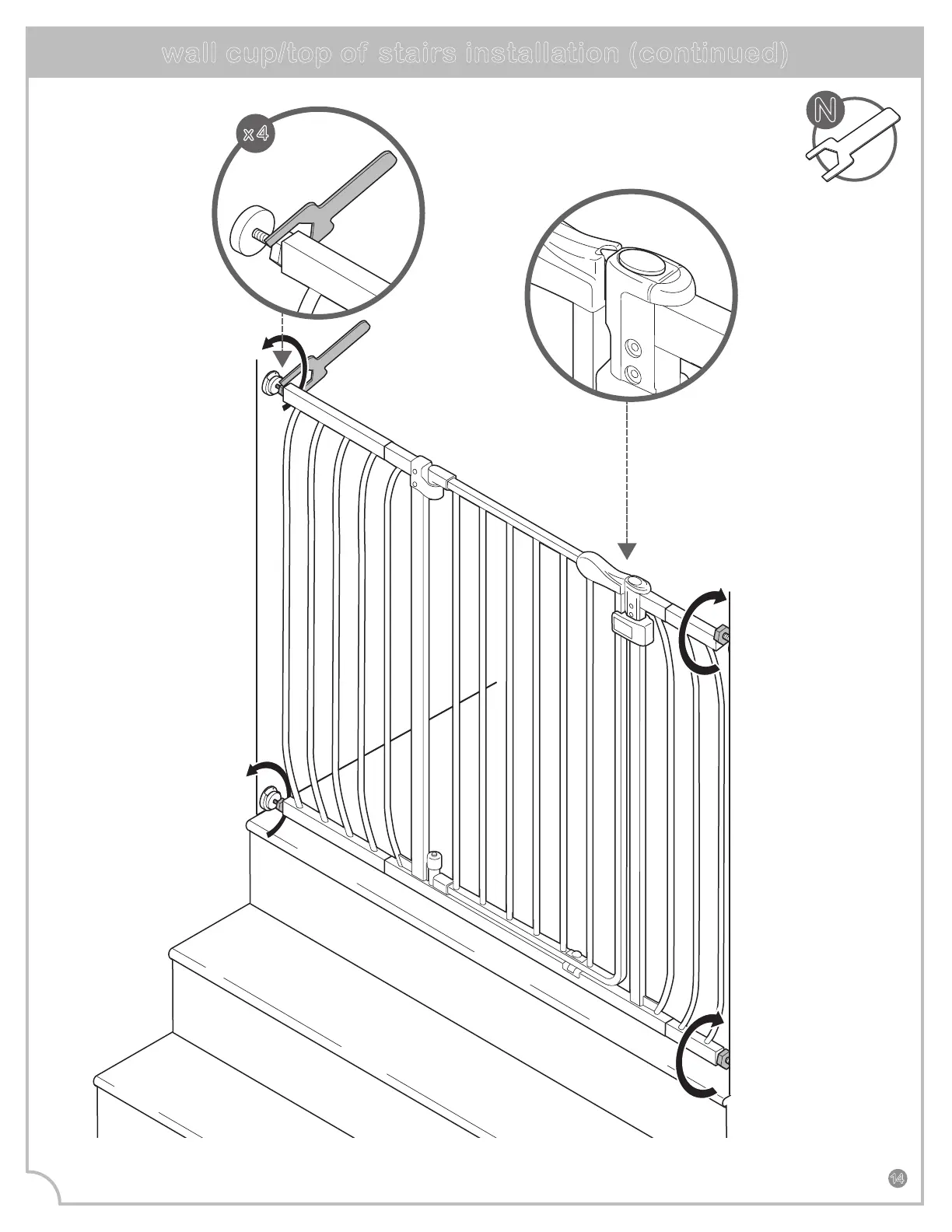 wall cup/top of stairs installation (continued)

x4

N

14