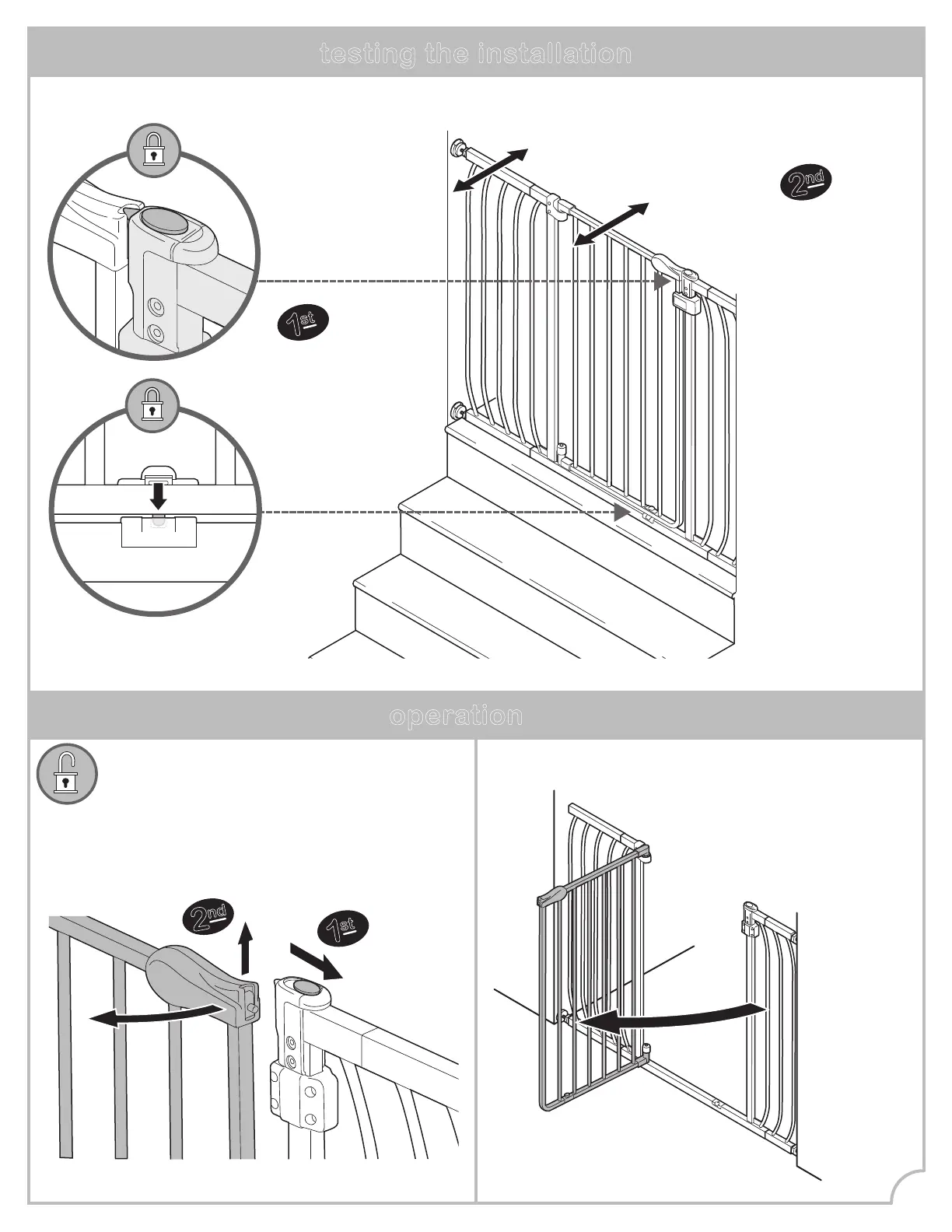 testing the installation

2nd

1st

operation

2nd

1st