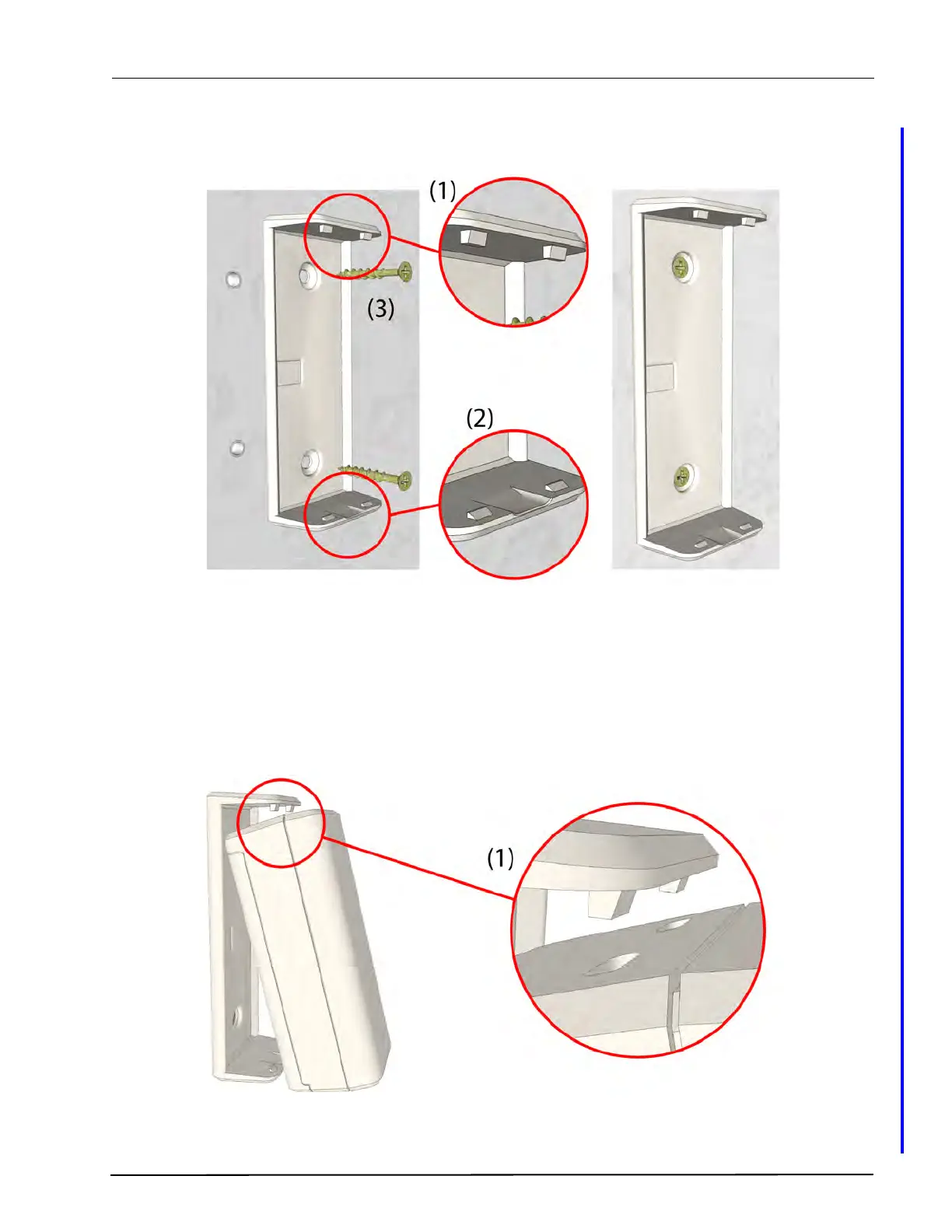 (1)

(3)

(2)

(1)