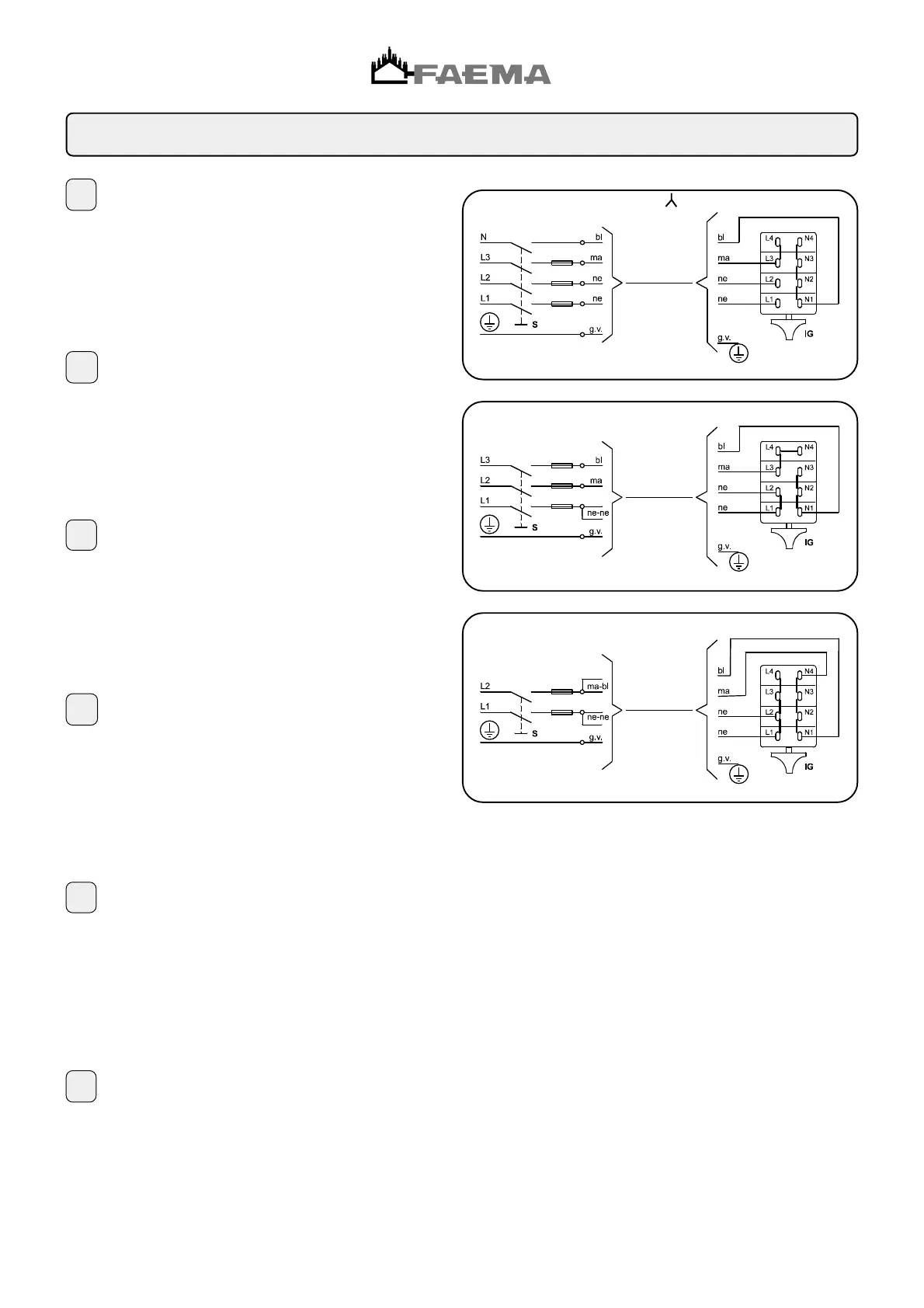 FAEMA

N
L3
L2
L1
S
bl
ma
ne
ne
g.v.
bl
ma
ne
ne
g.v.
L4
L3
L2
L1
N4
N3
N2
N1
IG

L3
L2
L1
S
bl
ma
ne-ne
g.v.
bl
ma
ne
ne
g.v.
L4
L3
L2
L1
N4
N3
N2
N1
IG

L2
L1
S
ma-bl
ne-ne
g.v.
bl
ma
ne
ne
g.v.
L4
L3
L2
L1
N4
N3
N2
N1
IG