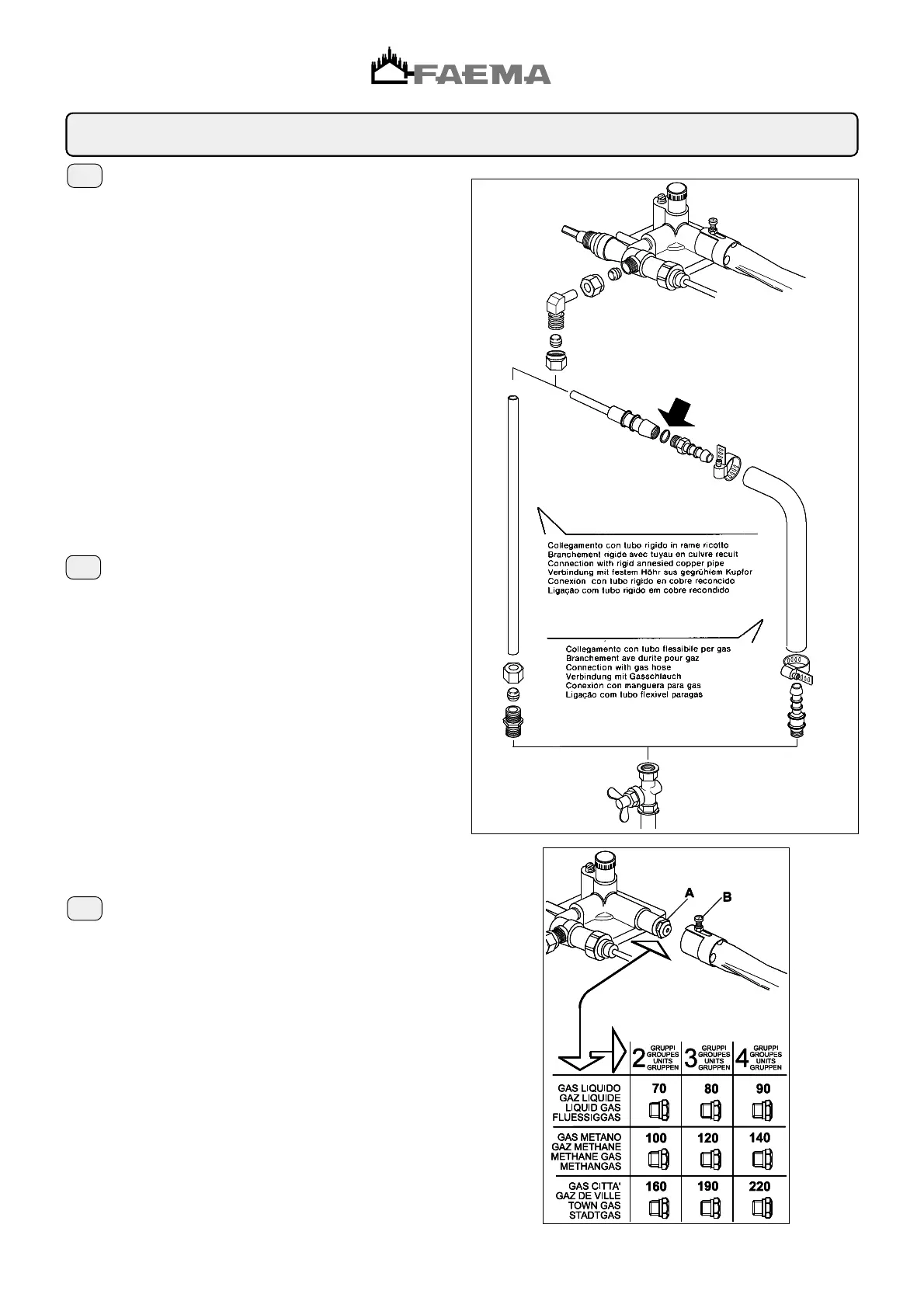 FAEMA

Collegamento con tubo rigido in rame ricotto
Branchement rigide avec tuyau en cuivre recuit
Connection with rigid annesied copper pipe
Verbindung mit festem Höhr sus gegrühiem Kupfor
Conexión con tubo rigido en cobre reconcido
Ligação com tubo rigido em cobre recondido

Collegamento con tubo flessibile per gas
Branchement ave durite pour gaz
Connection with gas hose
Verbindung mit Gasschlauch
Conexión con manguera para gas
Ligação com tubo flexivel paragas

A
B

| | 2 GRUPPI GROUPES UNITS GRUPPEN | 3 GRUPPI GROUPES UNITS GRUPPEN | 4 GRUPPI GROUPES UNITS GRUPPEN |
|---|---|---|---|
| GAS LIQUIDO GAZ LIQUIDE LIQUID GAS FLUESSIGGAS | 70 | 80 | 90 |
| GAS METANO GAZ METHANE METHANE GAS METHANGAS | 100 | 120 | 140 |
| GAS CITTA' GAZ DE VILLE TOWN GAS STADTGAS | 160 | 190 | 220 |