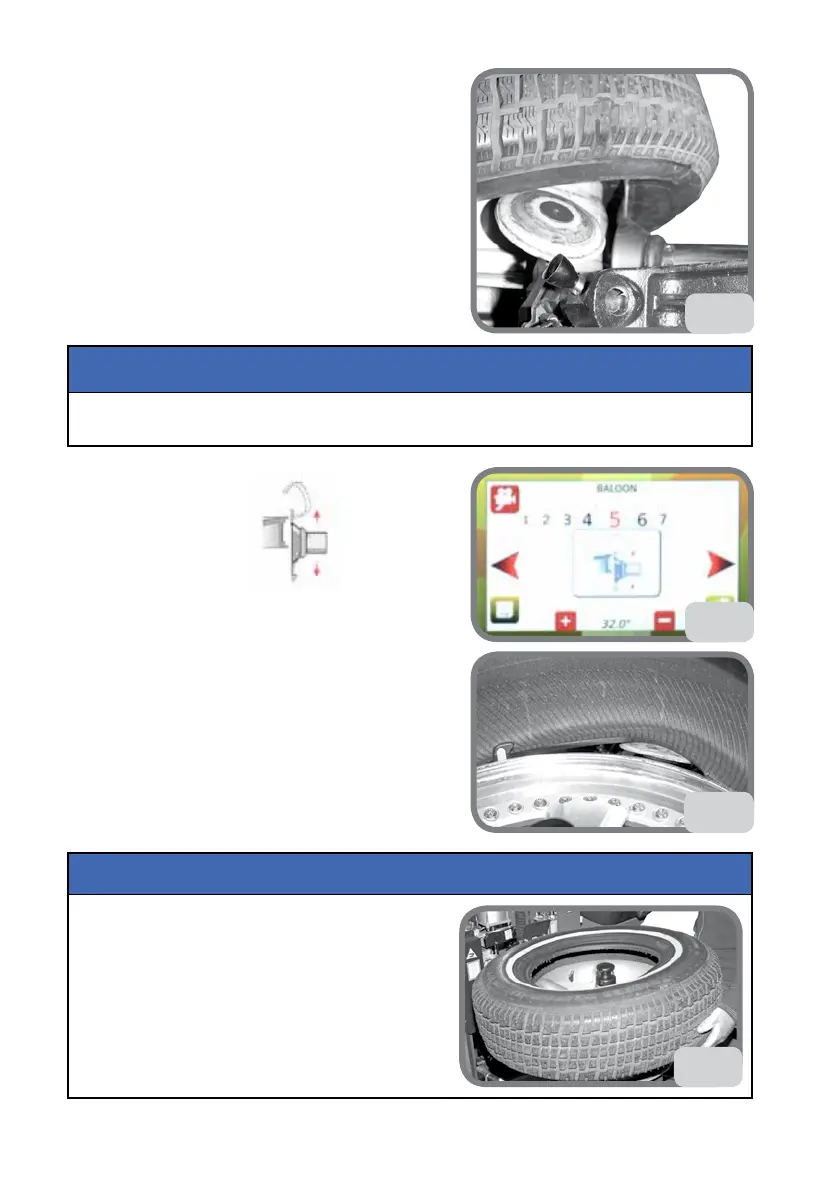 BALOON

1 2 3 4 5 6 7

32.0°